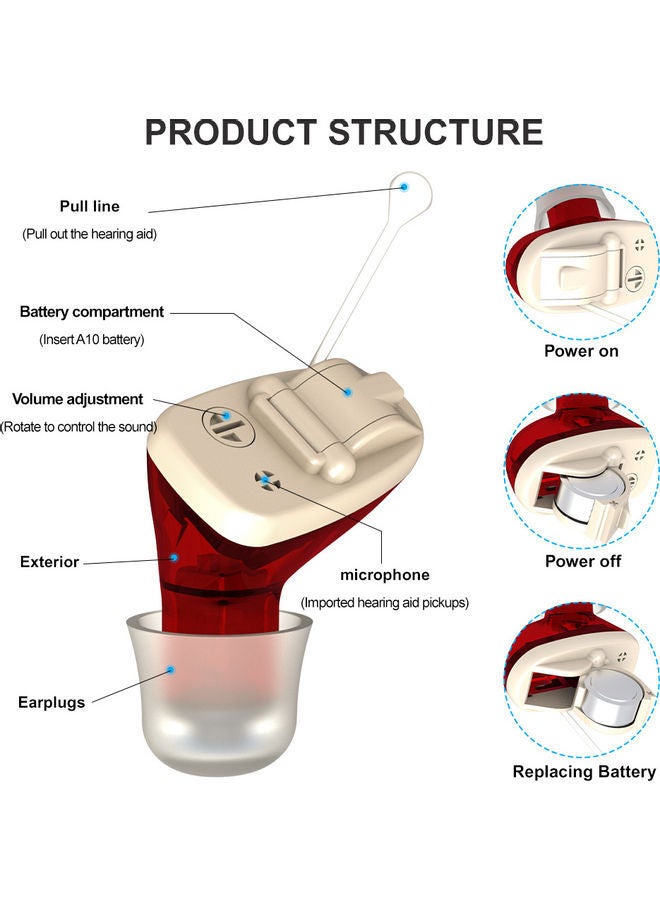 PRODUCT STRUCTURE

Pull line
(Pull out the hearing aid)

Battery compartment
(Insert A10 battery)

Volume adjustment
(Rotate to control the sound)

Exterior

microphone
(Imported hearing aid pickups)

Earplugs

Power on

Power off

Replacing Battery