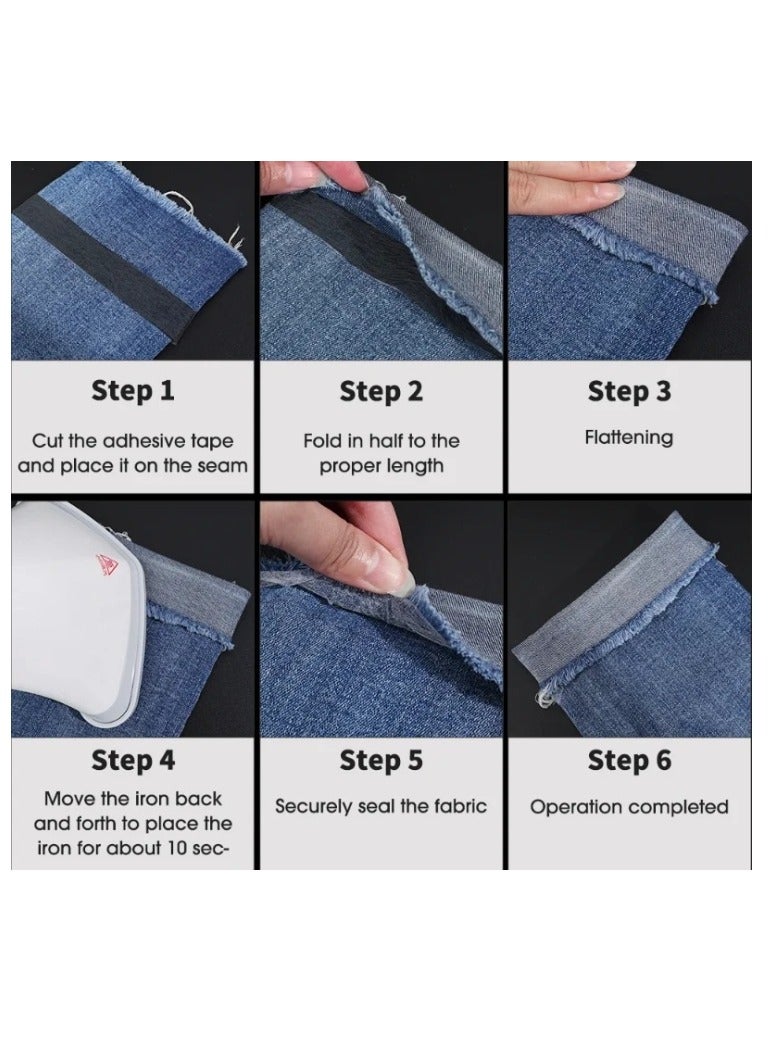 Step 1

Cut the adhesive tape and place it on the seam

Step 2

Fold in half to the proper length

Step 3

Flattening

Step 4

Move the iron back and forth to place the iron for about 10 sec-

Step 5

Securely seal the fabric

Step 6

Operation completed