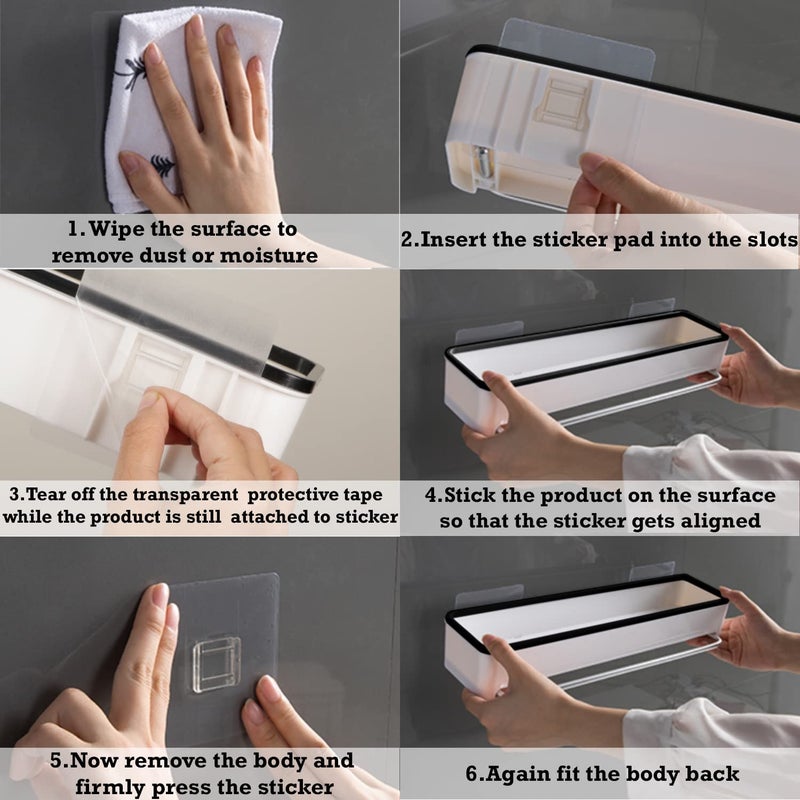 1. Wipe the surface to remove dust or moisture

2.Insert the sticker pad into the slots

3.Tear off the transparent protective tape while the product is still attached to sticker

4.Stick the product on the surface so that the sticker gets aligned

5.Now remove the body and firmly press the sticker

6.Again fit the body back