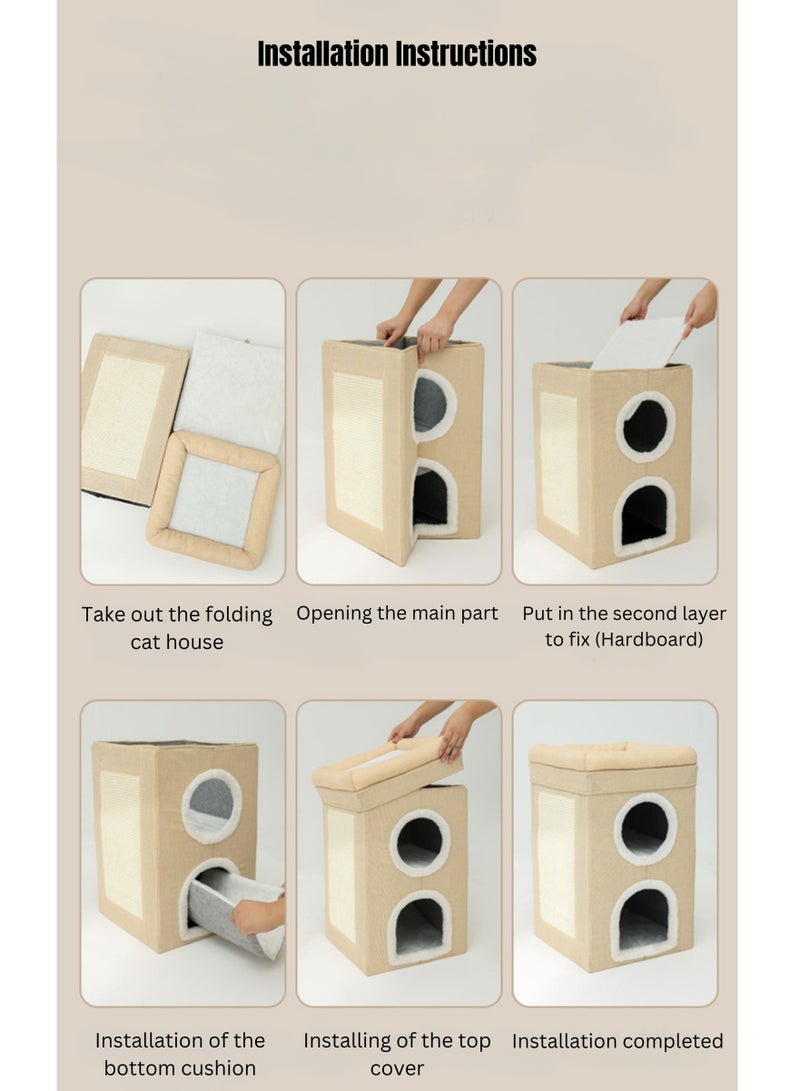 Installation Instructions

Take out the folding cat house

Opening the main part

Put in the second layer to fix (Hardboard)

Installation of the bottom cushion

Installing of the top cover

Installation completed