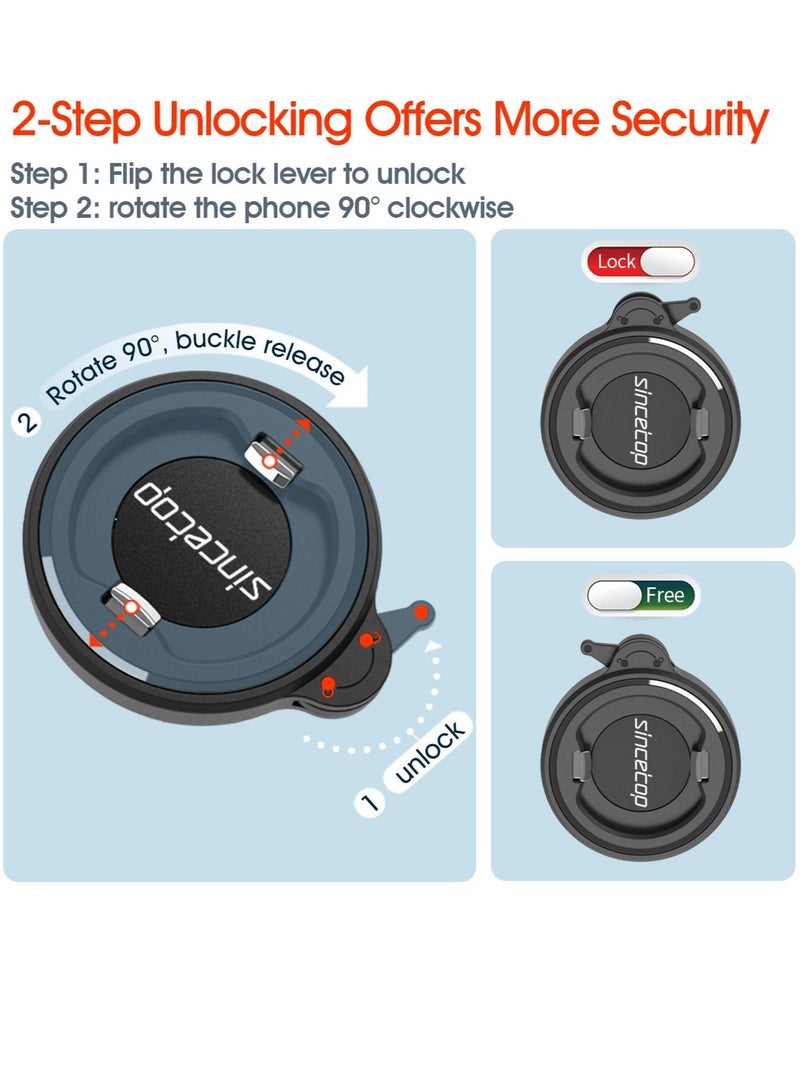 2-Step Unlocking Offers More Security

Step 1: Flip the lock lever to unlock
Step 2: rotate the phone 90° clockwise

2 Rotate 90°, buckle release

sincetop

1 unlock

Lock

sincetop

Free

sincetop