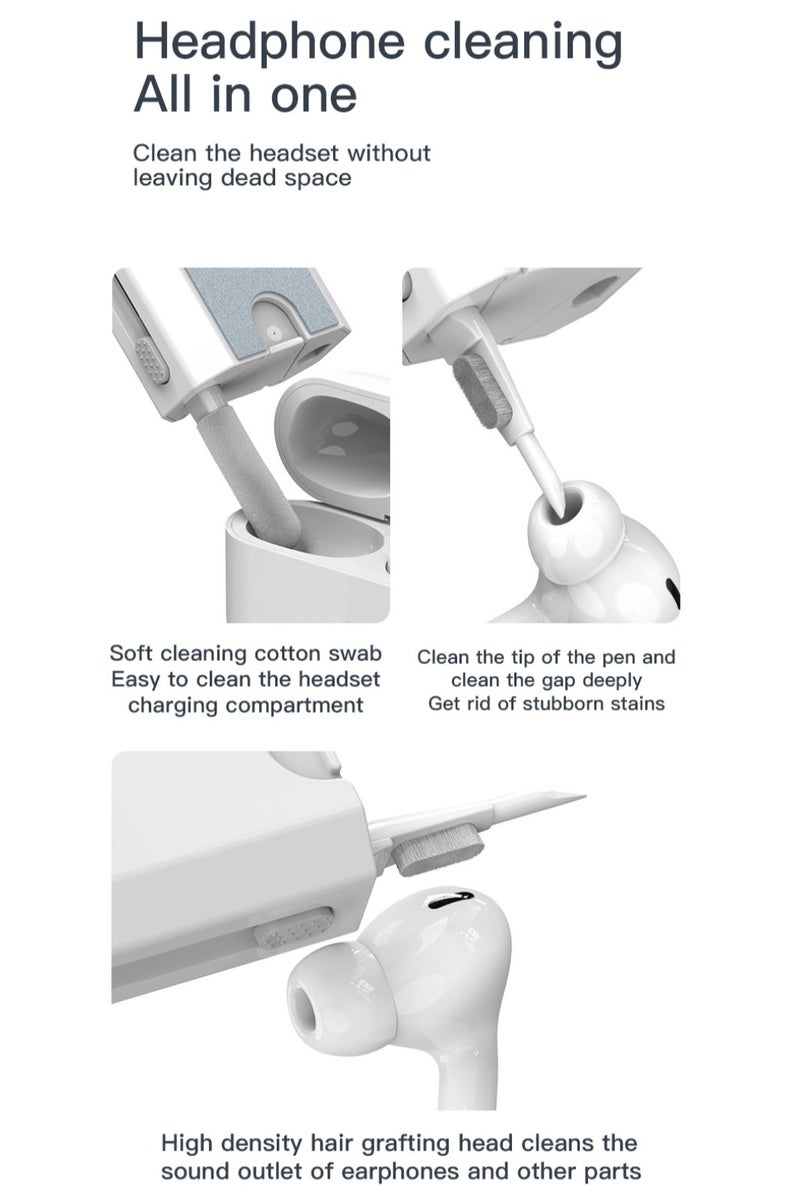 Headphone cleaning
All in one

Clean the headset without leaving dead space

Soft cleaning cotton swab
Easy to clean the headset charging compartment

Clean the tip of the pen and clean the gap deeply
Get rid of stubborn stains

High density hair grafting head cleans the sound outlet of earphones and other parts