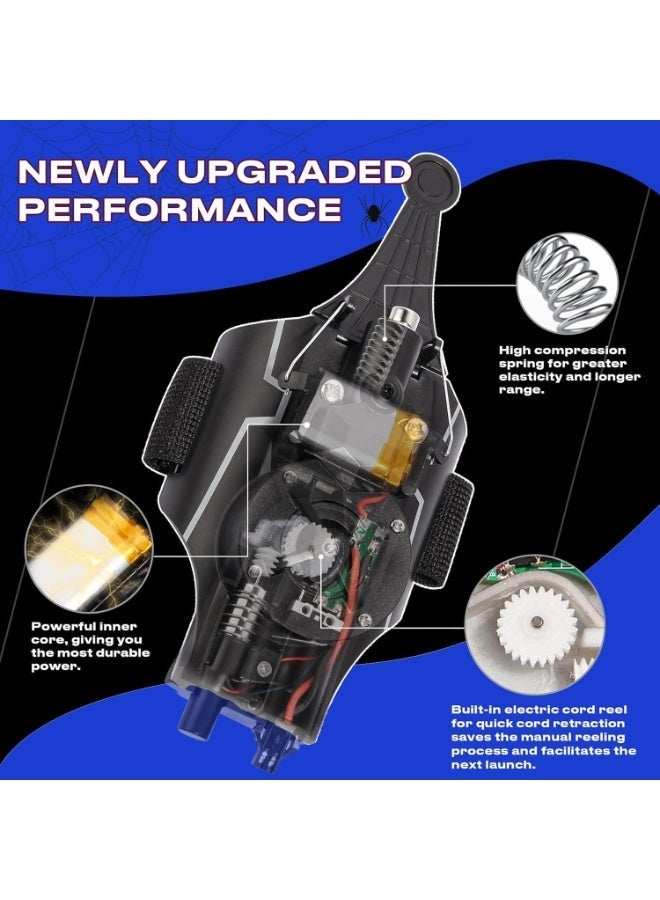 NEWLY UPGRADED PERFORMANCE

High compression spring for greater elasticity and longer range.

Powerful inner core, giving you the most durable power.

Built-in electric cord reel for quick cord retraction saves the manual reeling process and facilitates the next launch.