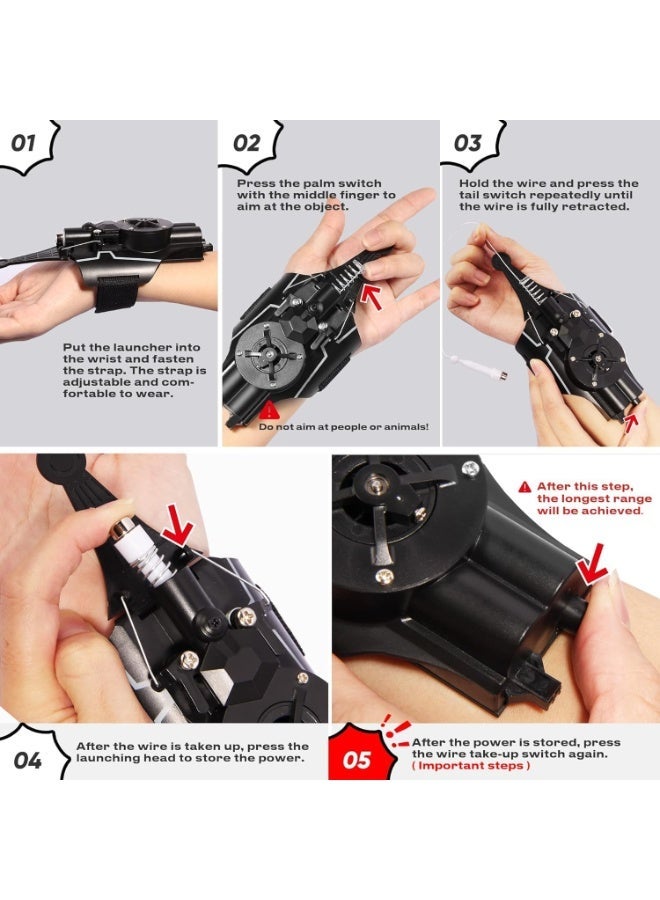 01

Put the launcher into the wrist and fasten the strap. The strap is adjustable and comfortable to wear.

02

Press the palm switch with the middle finger to aim at the object.

Do not aim at people or animals!

03

Hold the wire and press the tail switch repeatedly until the wire is fully retracted.

04

After the wire is taken up, press the launching head to store the power.

After this step, the longest range will be achieved.

05

After the power is stored, press the wire take-up switch again.
( Important steps )