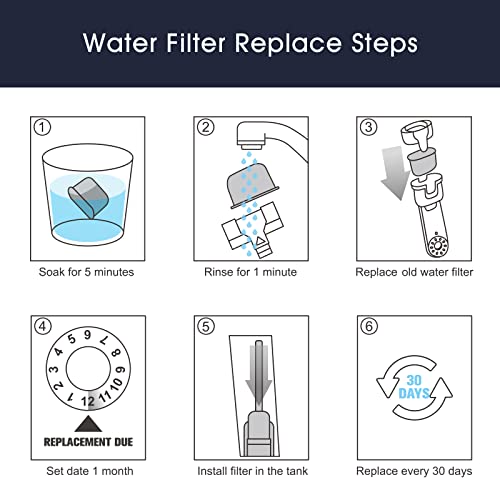 Water Filter Replace Steps

①
Soak for 5 minutes

②
Rinse for 1 minute

③
Replace old water filter

④
1 2 3 4 5 6 7 8 9 10 11 12
REPLACEMENT DUE
Set date 1 month

⑤
Install filter in the tank

⑥
30 DAYS
Replace every 30 days