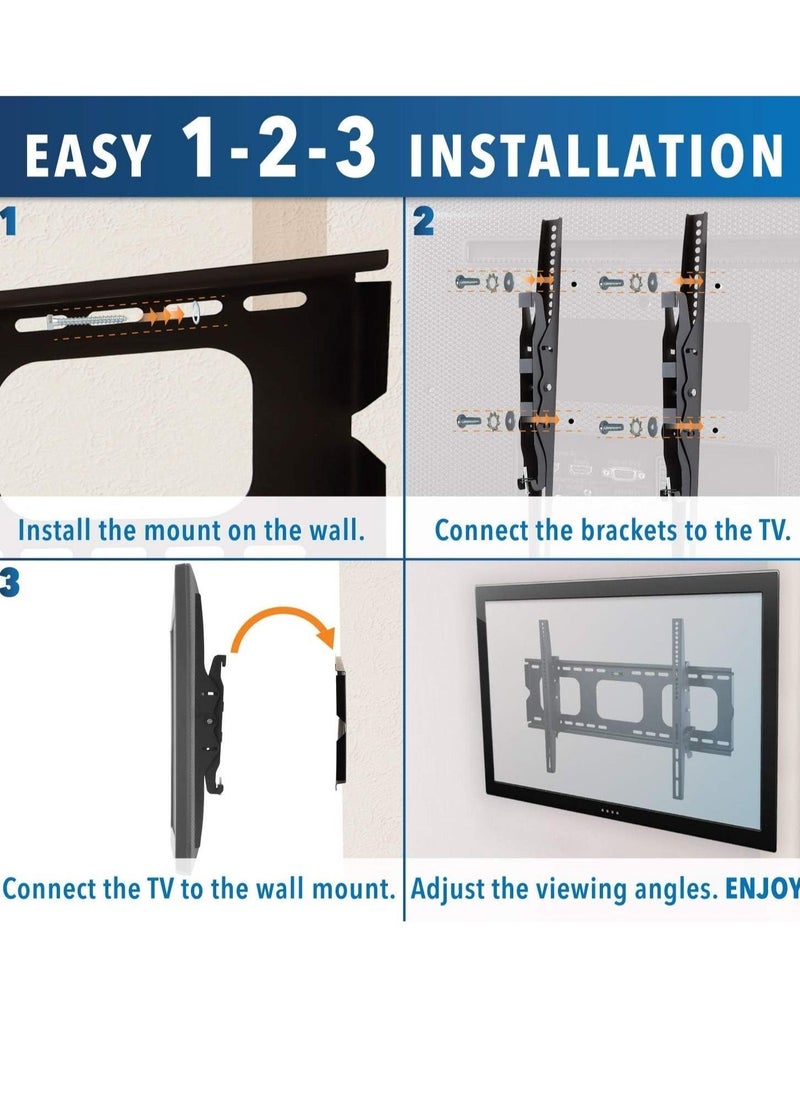 EASY 1-2-3 INSTALLATION

1

Install the mount on the wall.

2

Connect the brackets to the TV.

3

Connect the TV to the wall mount.

Adjust the viewing angles. ENJOY