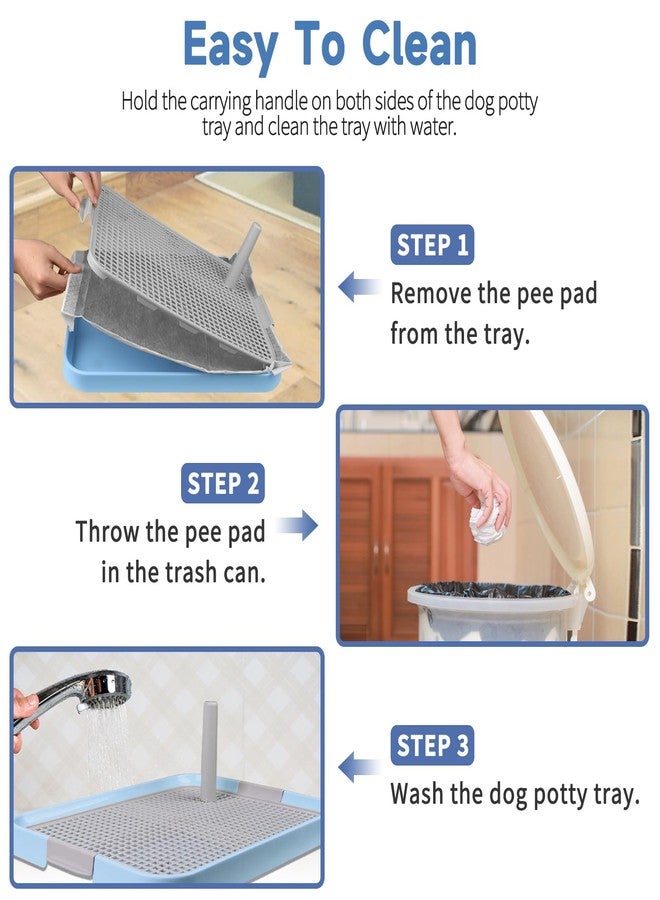 Easy To Clean

Hold the carrying handle on both sides of the dog potty tray and clean the tray with water.

STEP 1

Remove the pee pad from the tray.

STEP 2

Throw the pee pad in the trash can.

STEP 3

Wash the dog potty tray.