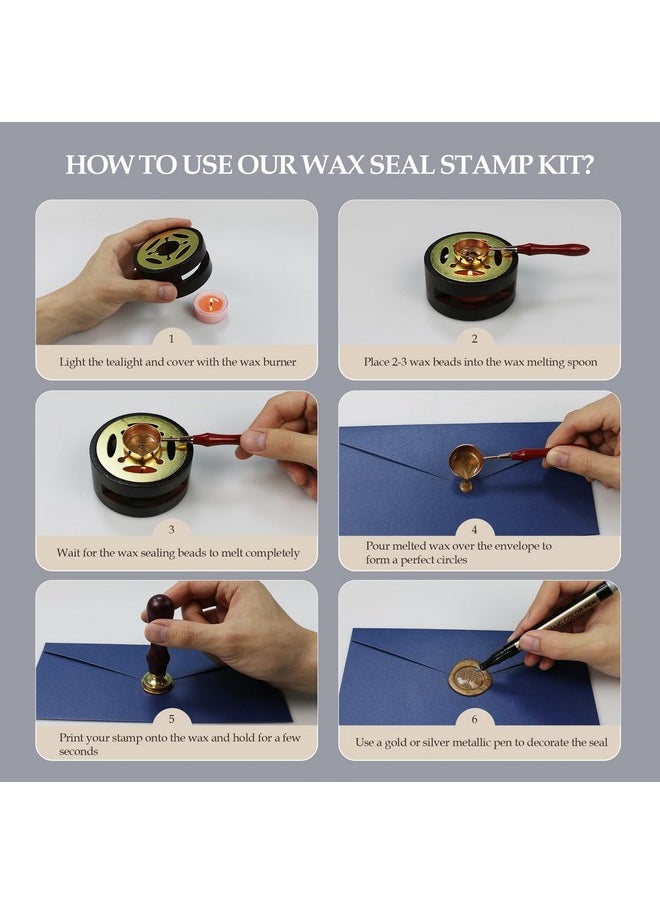 HOW TO USE OUR WAX SEAL STAMP KIT?

1
Light the tealight and cover with the wax burner

2
Place 2-3 wax beads into the wax melting spoon

3
Wait for the wax sealing beads to melt completely

4
Pour melted wax over the envelope to form a perfect circles

5
Print your stamp onto the wax and hold for a few seconds

6
Use a gold or silver metallic pen to decorate the seal