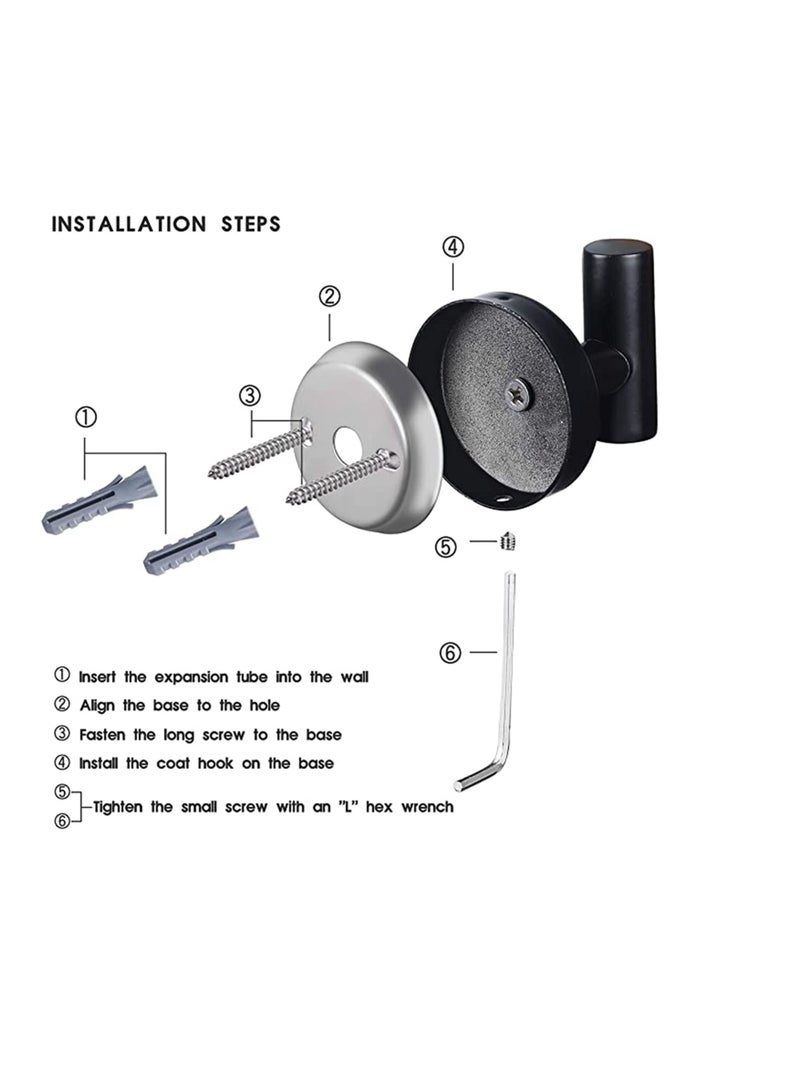 INSTALLATION STEPS

④

②

③

①

⑤

⑥

① Insert the expansion tube into the wall
② Align the base to the hole
③ Fasten the long screw to the base
④ Install the coat hook on the base
⑤ ⑥ Tighten the small screw with an "L" hex wrench