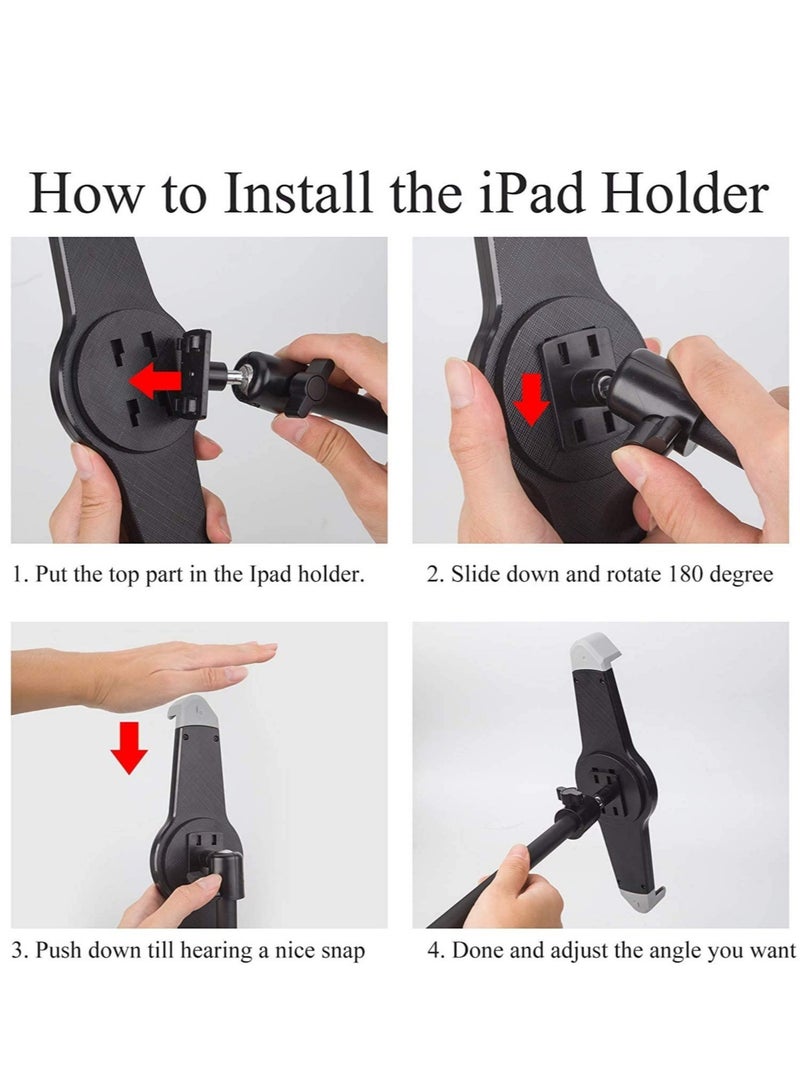 How to Install the iPad Holder

1. Put the top part in the Ipad holder.

2. Slide down and rotate 180 degree

3. Push down till hearing a nice snap

4. Done and adjust the angle you want