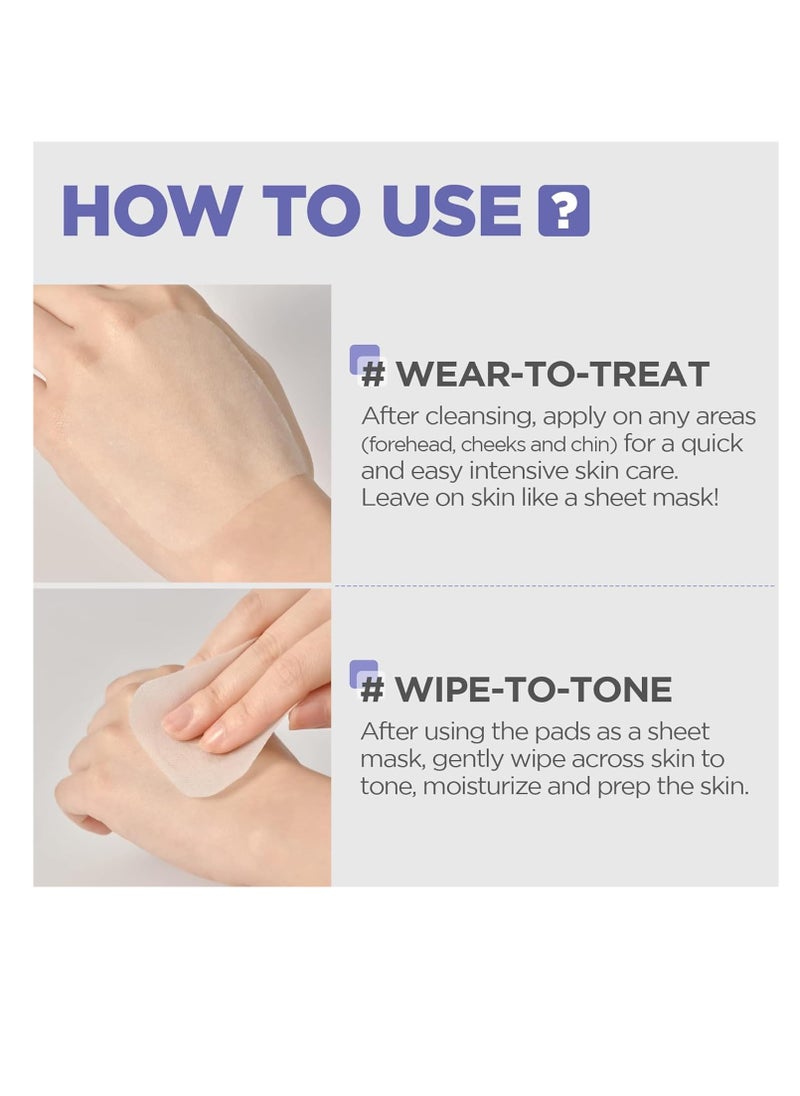 HOW TO USE ?

# WEAR-TO-TREAT
After cleansing, apply on any areas (forehead, cheeks and chin) for a quick and easy intensive skin care. Leave on skin like a sheet mask!

# WIPE-TO-TONE
After using the pads as a sheet mask, gently wipe across skin to tone, moisturize and prep the skin.