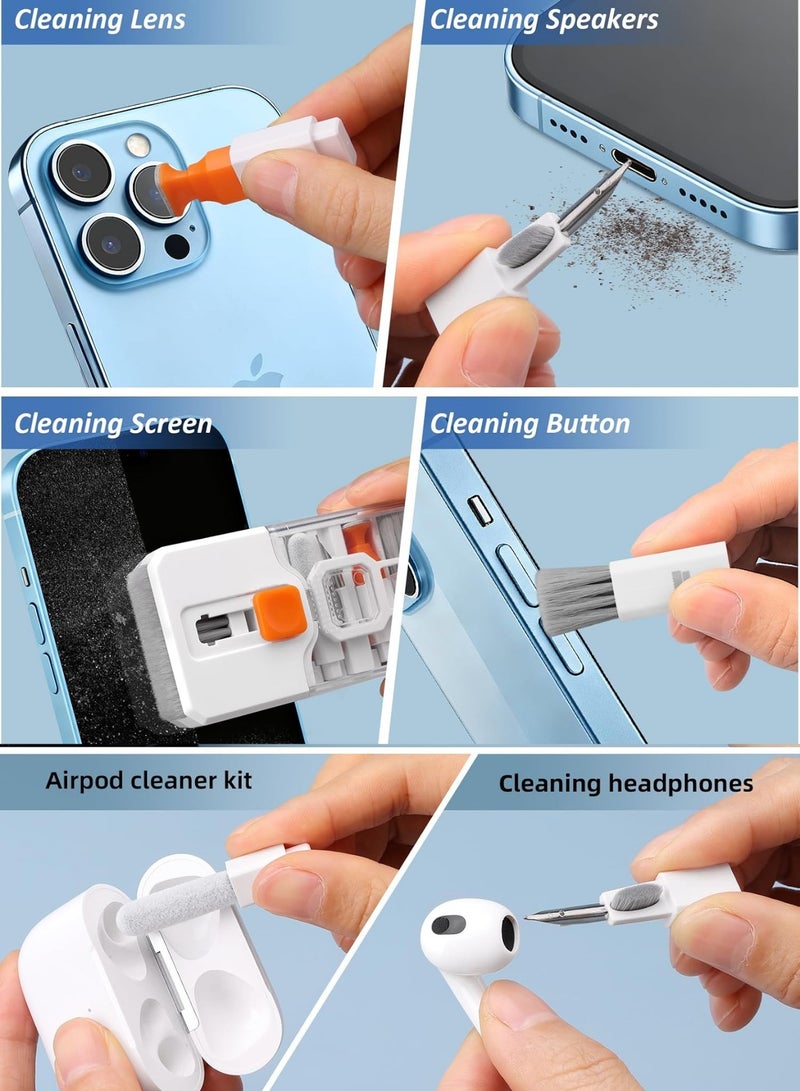 Cleaning Lens

Cleaning Speakers

Cleaning Screen

Cleaning Button

Airpod cleaner kit

Cleaning headphones