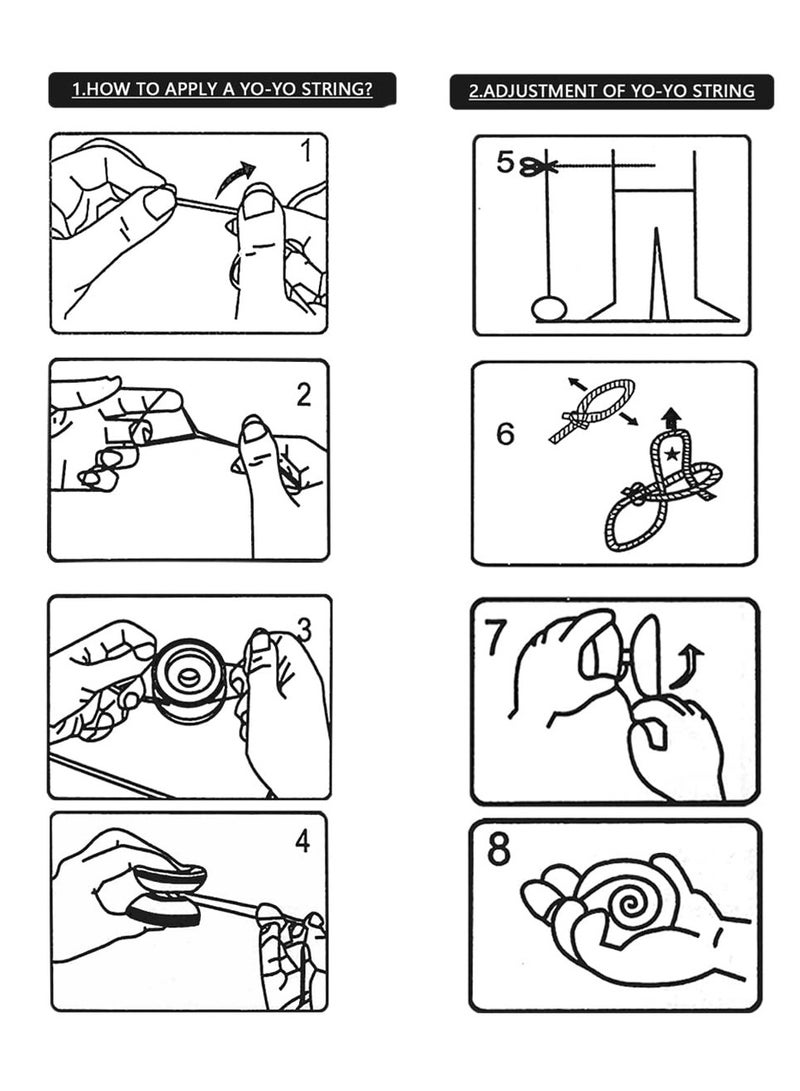 1.HOW TO APPLY A YO-YO STRING?

1

2

3

4

2.ADJUSTMENT OF YO-YO STRING

5

6

7

8