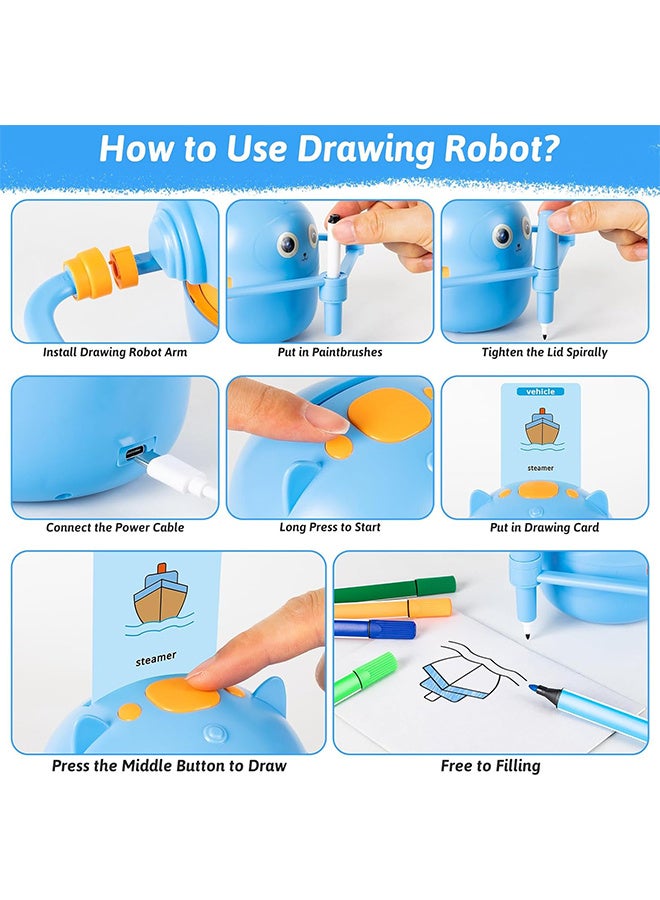 How to Use Drawing Robot?

Install Drawing Robot Arm

Put in Paintbrushes

Tighten the Lid Spirally

Connect the Power Cable

Long Press to Start

vehicle

steamer

Put in Drawing Card

steamer

Press the Middle Button to Draw

Free to Filling