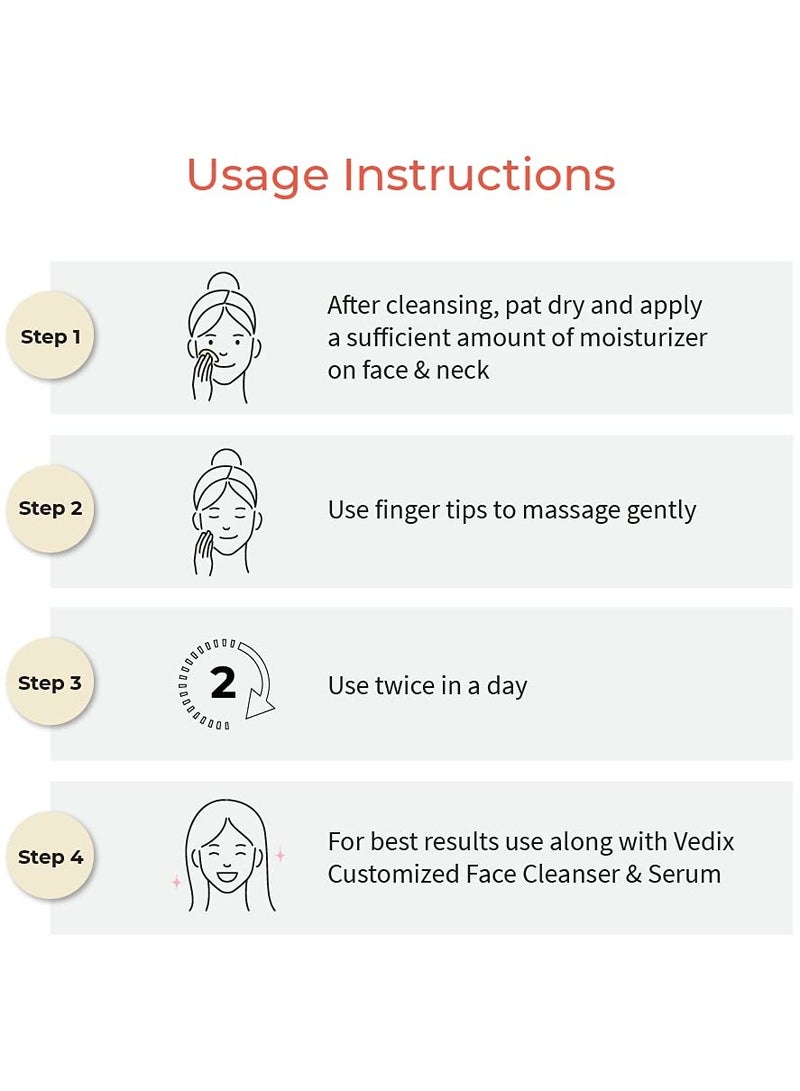 Usage Instructions

Step 1

After cleansing, pat dry and apply a sufficient amount of moisturizer on face & neck

Step 2

Use finger tips to massage gently

Step 3

2

Use twice in a day

Step 4

For best results use along with Vedix Customized Face Cleanser & Serum