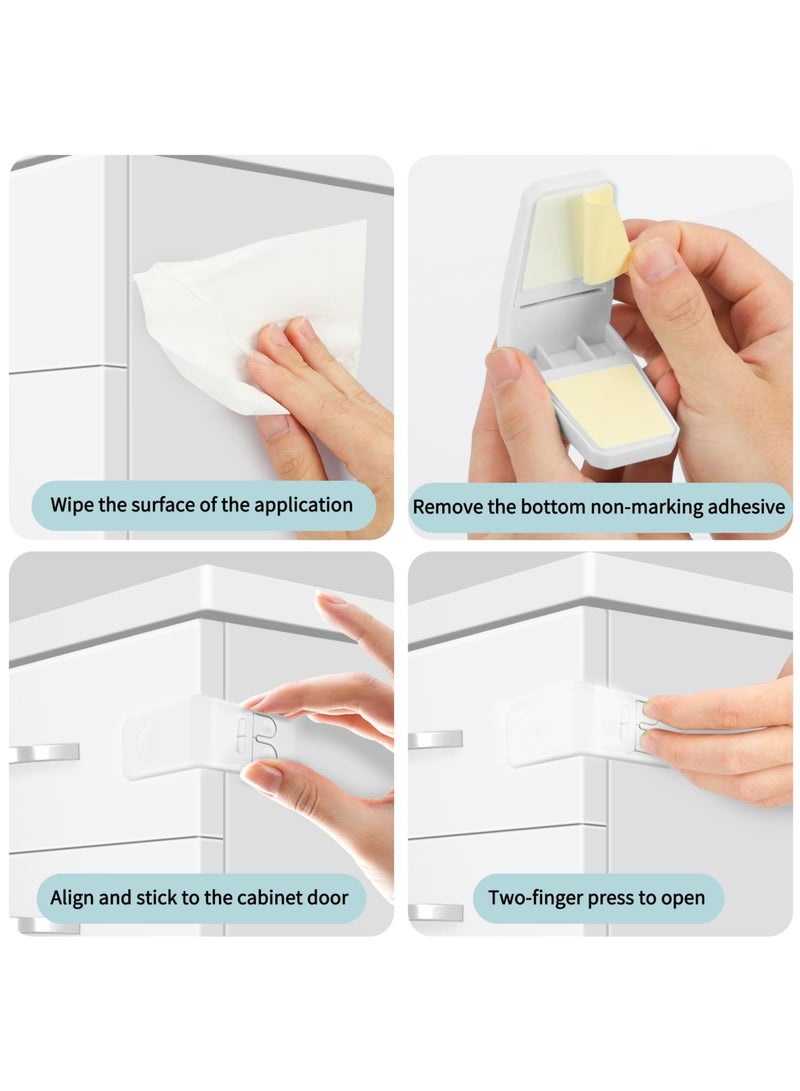 Wipe the surface of the application

Remove the bottom non-marking adhesive

Align and stick to the cabinet door

Two-finger press to open