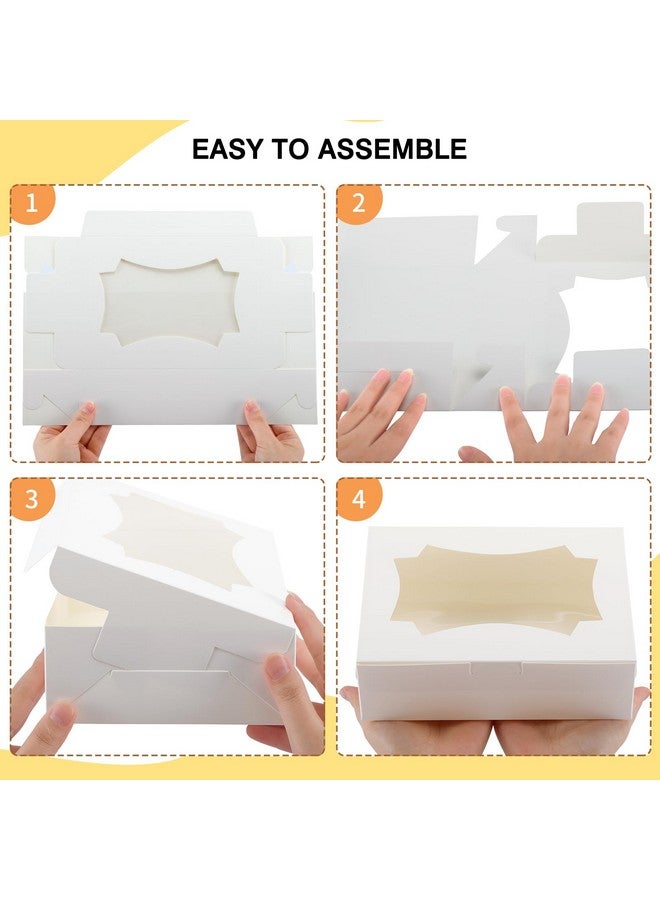 EASY TO ASSEMBLE

1

2

3

4