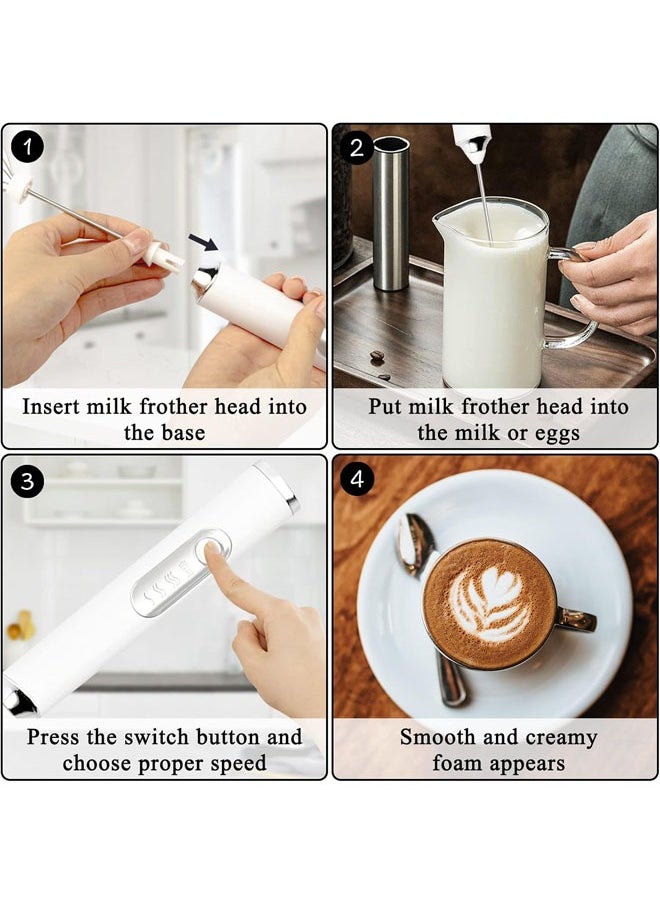 1
Insert milk frother head into the base

2
Put milk frother head into the milk or eggs

3
Press the switch button and choose proper speed

4
Smooth and creamy foam appears