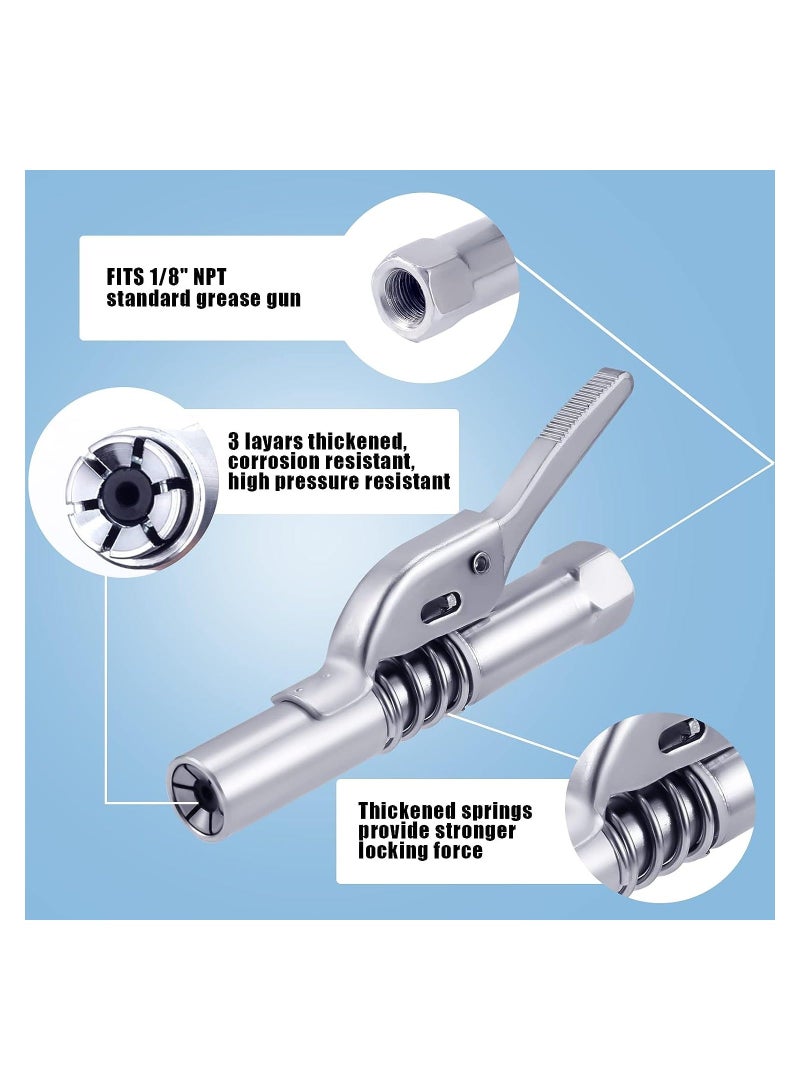 FITS 1/8" NPT standard grease gun

3 layars thickened, corrosion resistant, high pressure resistant

Thickened springs provide stronger locking force