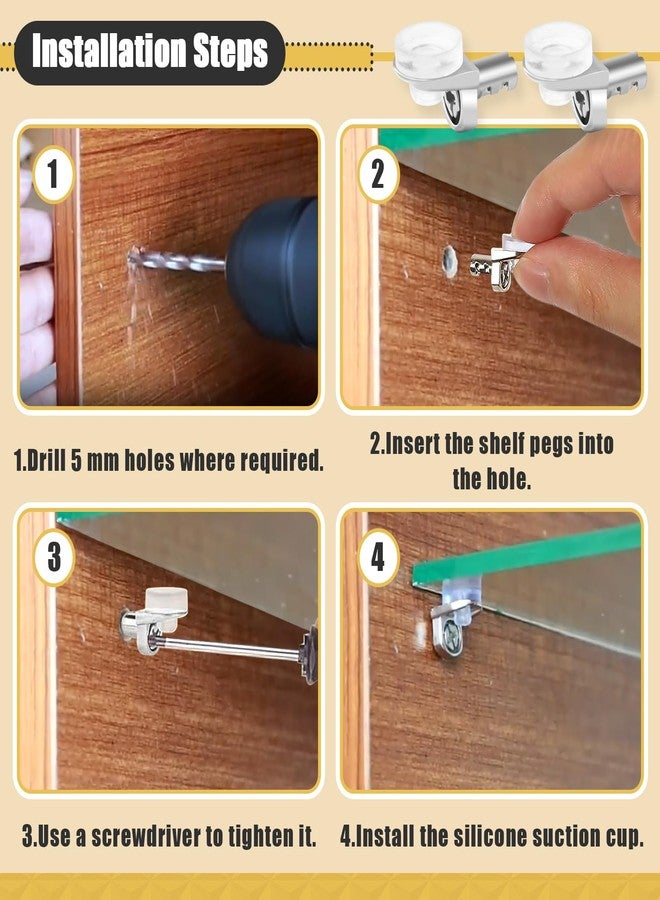 Installation Steps

1

2

1.Drill 5 mm holes where required.

2.Insert the shelf pegs into the hole.

3

4

3.Use a screwdriver to tighten it.

4.Install the silicone suction cup.