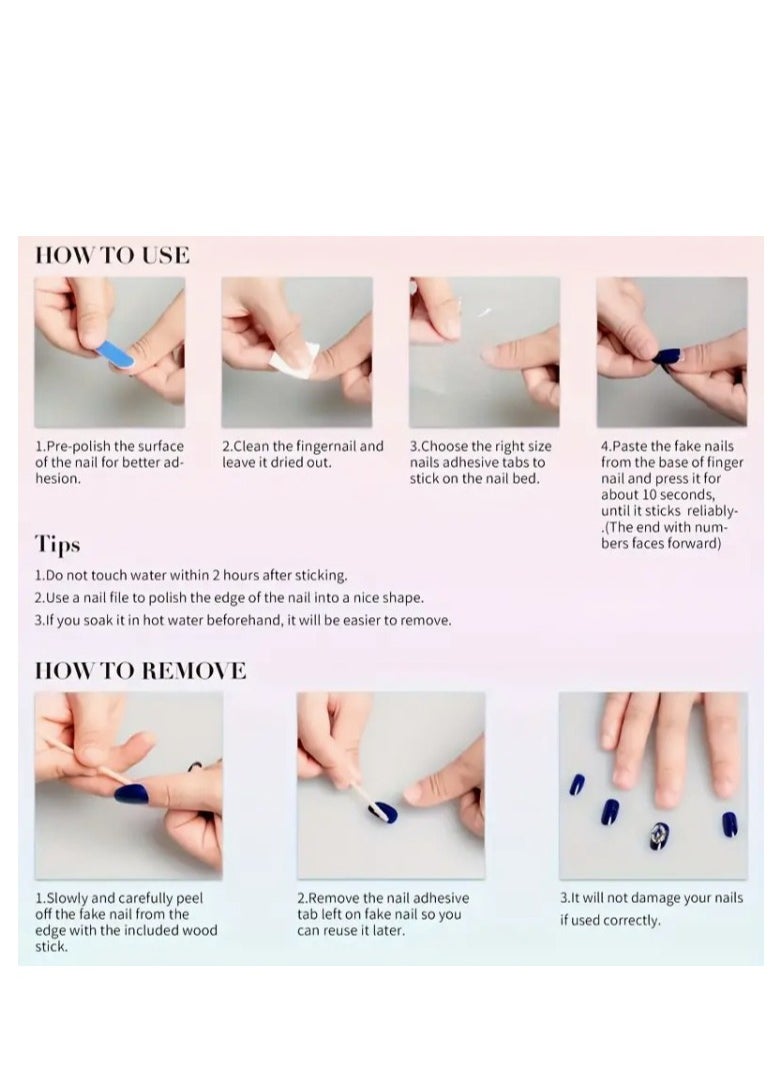 HOW TO USE

1.Pre-polish the surface of the nail for better adhesion.

2.Clean the fingernail and leave it dried out.

3.Choose the right size nails adhesive tabs to stick on the nail bed.

4.Paste the fake nails from the base of finger nail and press it for about 10 seconds, until it sticks reliably-.(The end with numbers faces forward)

Tips

1.Do not touch water within 2 hours after sticking.
2.Use a nail file to polish the edge of the nail into a nice shape.
3.If you soak it in hot water beforehand, it will be easier to remove.

HOW TO REMOVE

1.Slowly and carefully peel off the fake nail from the edge with the included wood stick.

2.Remove the nail adhesive tab left on fake nail so you can reuse it later.

3.It will not damage your nails if used correctly.