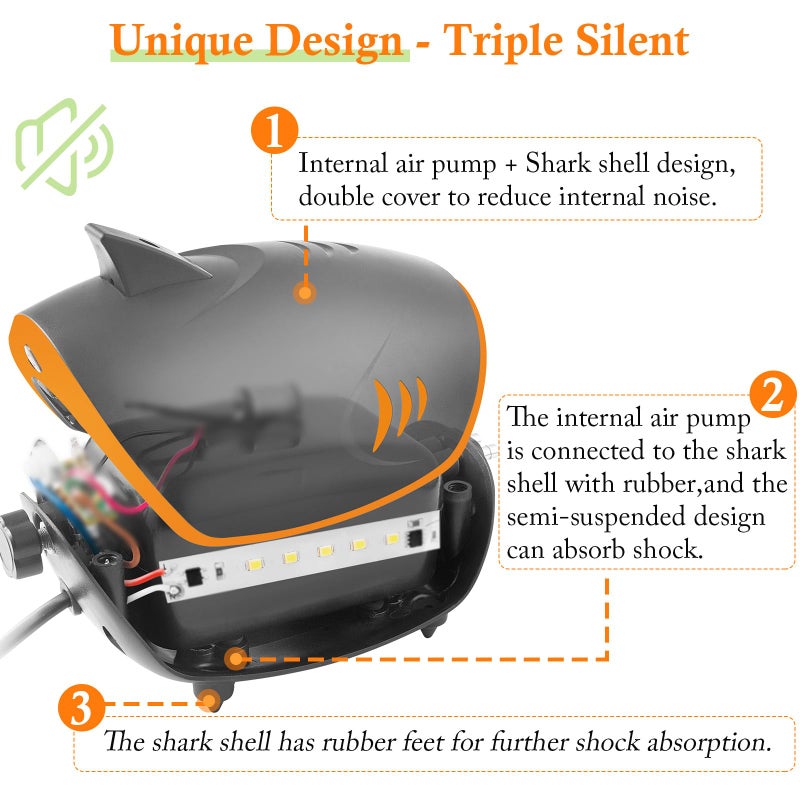 Unique Design - Triple Silent

1

Internal air pump + Shark shell design, double cover to reduce internal noise.

2

The internal air pump is connected to the shark shell with rubber,and the semi-suspended design can absorb shock.

3

The shark shell has rubber feet for further shock absorption.