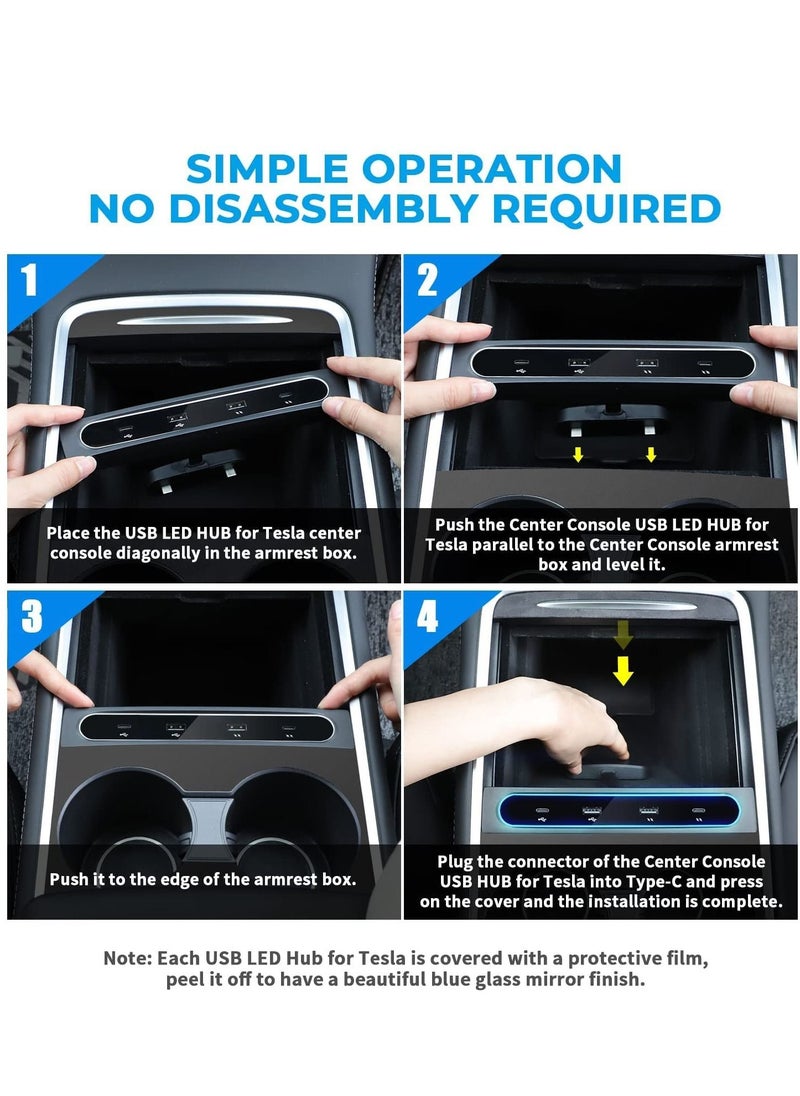 SIMPLE OPERATION
NO DISASSEMBLY REQUIRED

1

Place the USB LED HUB for Tesla center console diagonally in the armrest box.

2

Push the Center Console USB LED HUB for Tesla parallel to the Center Console armrest box and level it.

3

Push it to the edge of the armrest box.

4

Plug the connector of the Center Console USB HUB for Tesla into Type-C and press on the cover and the installation is complete.

Note: Each USB LED Hub for Tesla is covered with a protective film, peel it off to have a beautiful blue glass mirror finish.