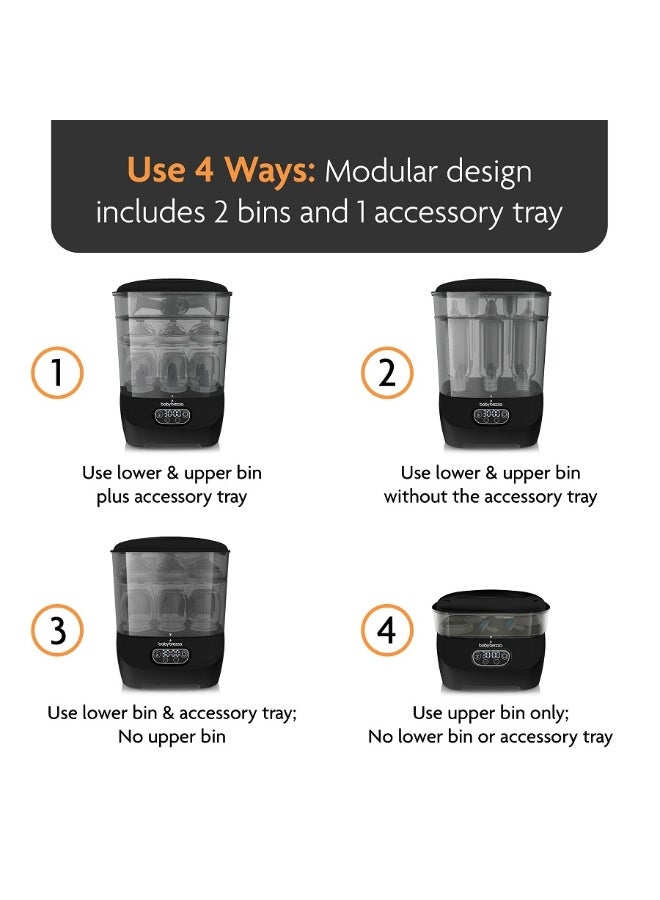 Use 4 Ways: Modular design includes 2 bins and 1 accessory tray

1

babybrezza

Use lower & upper bin plus accessory tray

2

babybrezza

Use lower & upper bin without the accessory tray

3

babybrezza

Use lower bin & accessory tray; No upper bin

4

babybrezza

Use upper bin only; No lower bin or accessory tray