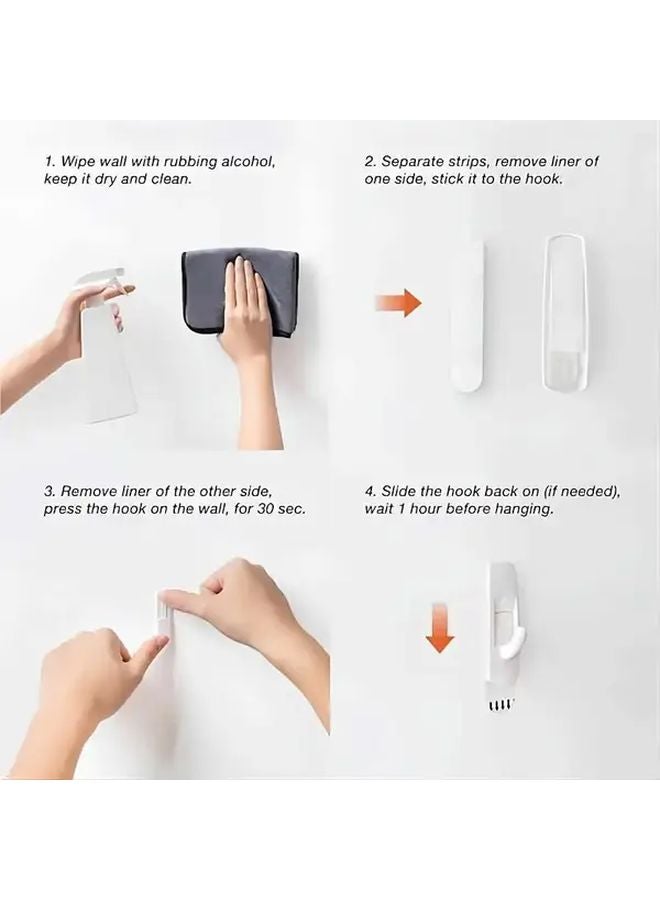 1. Wipe wall with rubbing alcohol, keep it dry and clean.

2. Separate strips, remove liner of one side, stick it to the hook.

3. Remove liner of the other side, press the hook on the wall, for 30 sec.

4. Slide the hook back on (if needed), wait 1 hour before hanging.