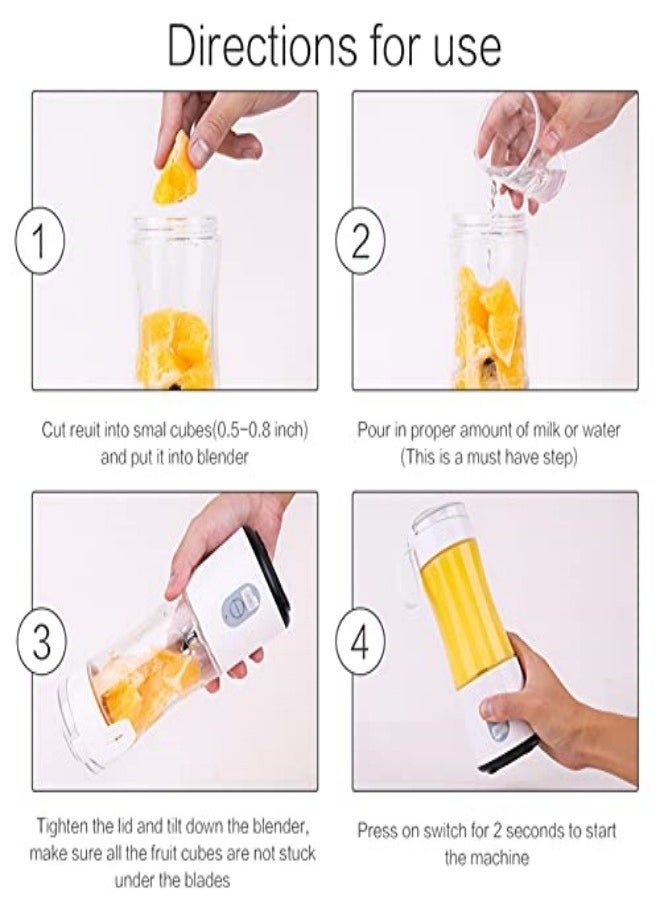 Directions for use

1

Cut reuit into smal cubes(0.5-0.8 inch) and put it into blender

2

Pour in proper amount of milk or water (This is a must have step)

3

Tighten the lid and tilt down the blender, make sure all the fruit cubes are not stuck under the blades

4

Press on switch for 2 seconds to start the machine