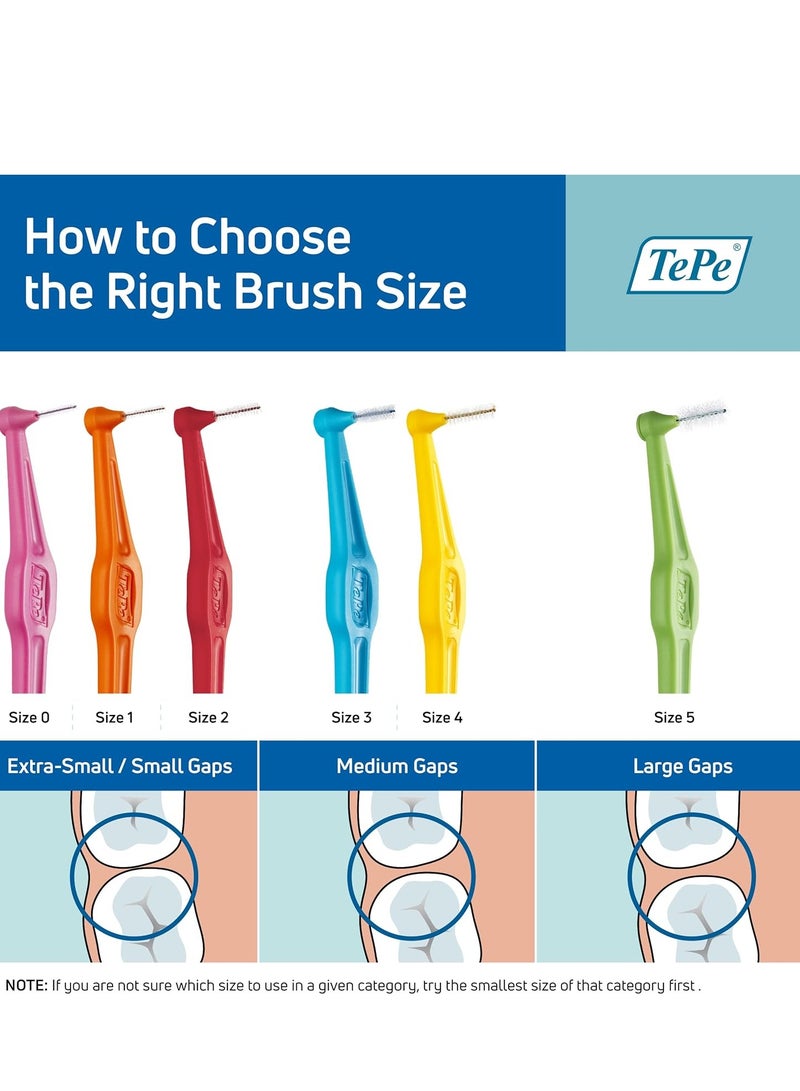 How to Choose the Right Brush Size

TePe®

TePe TePe TePe TePe TePe TePe

Size 0 Size 1 Size 2 Size 3 Size 4 Size 5

Extra-Small / Small Gaps

Medium Gaps

Large Gaps

NOTE: If you are not sure which size to use in a given category, try the smallest size of that category first .