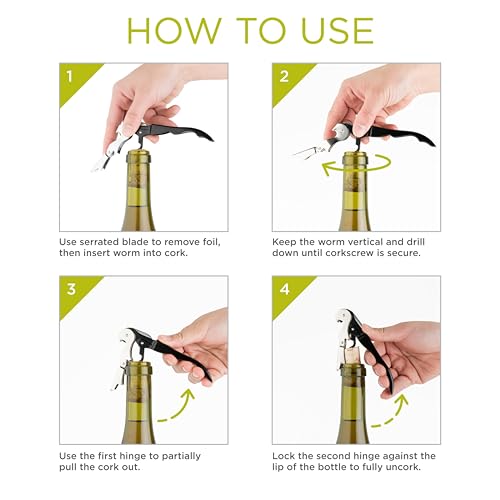 HOW TO USE

1

Use serrated blade to remove foil, then insert worm into cork.

2

Keep the worm vertical and drill down until corkscrew is secure.

3

Use the first hinge to partially pull the cork out.

4

Lock the second hinge against the lip of the bottle to fully uncork.