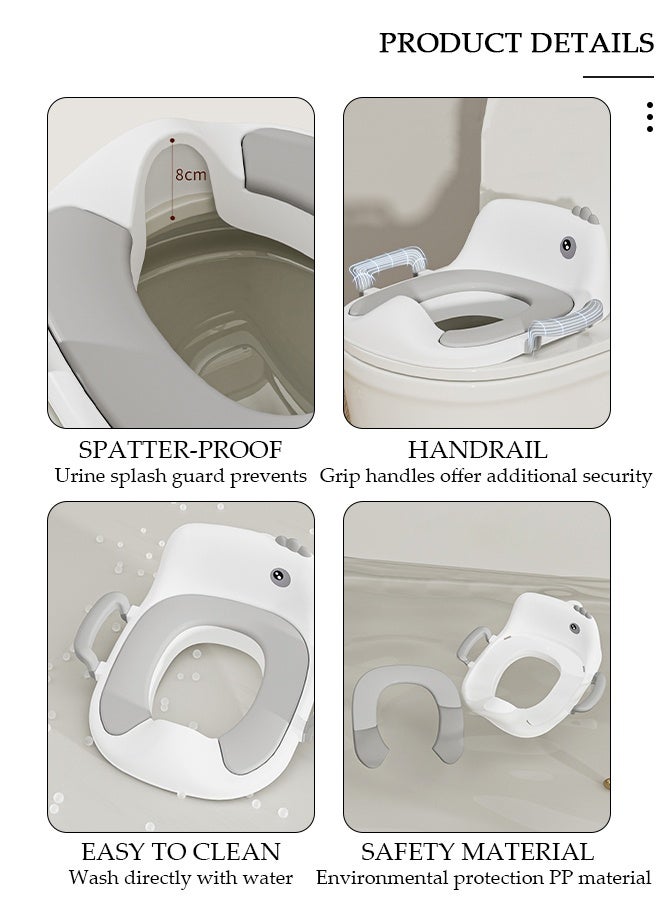 PRODUCT DETAILS

8cm

SPATTER-PROOF
Urine splash guard prevents

HANDRAIL
Grip handles offer additional security

EASY TO CLEAN
Wash directly with water

SAFETY MATERIAL
Environmental protection PP material