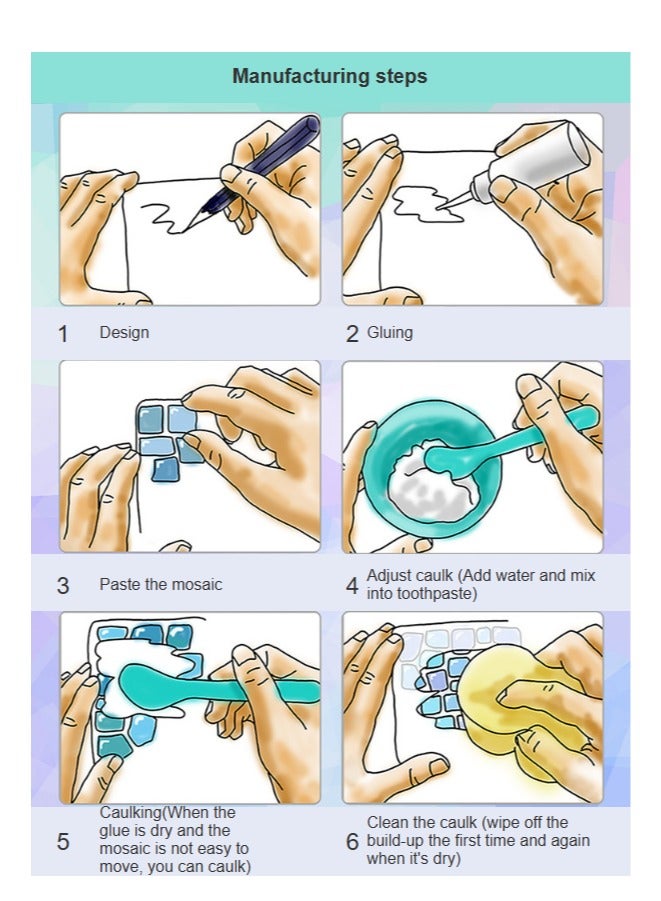 Manufacturing steps

1 Design

2 Gluing

3 Paste the mosaic

4 Adjust caulk (Add water and mix into toothpaste)

5 Caulking(When the glue is dry and the mosaic is not easy to move, you can caulk)

6 Clean the caulk (wipe off the build-up the first time and again when it's dry)