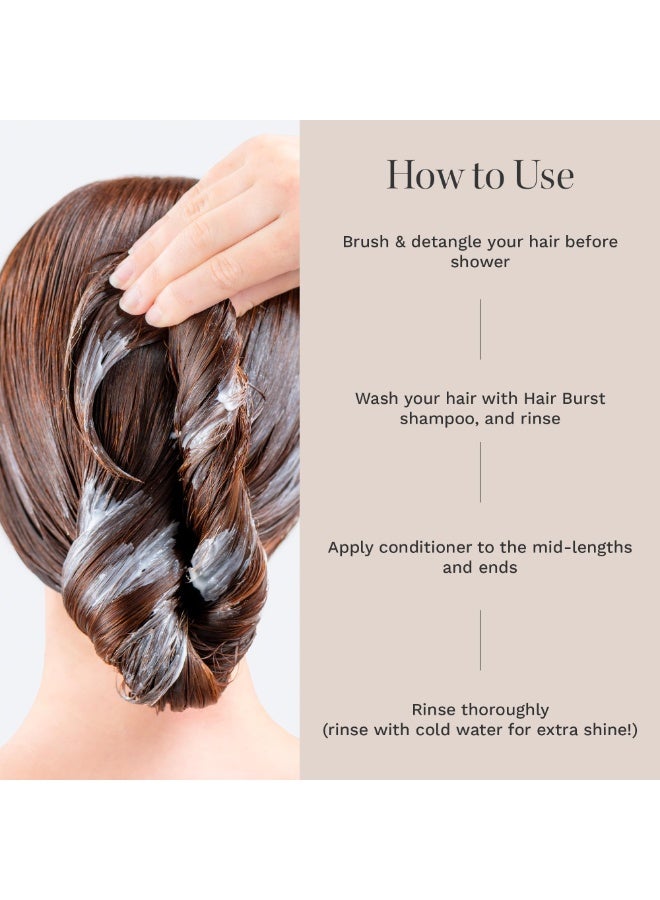 How to Use

Brush & detangle your hair before shower

Wash your hair with Hair Burst shampoo, and rinse

Apply conditioner to the mid-lengths and ends

Rinse thoroughly
(rinse with cold water for extra shine!)