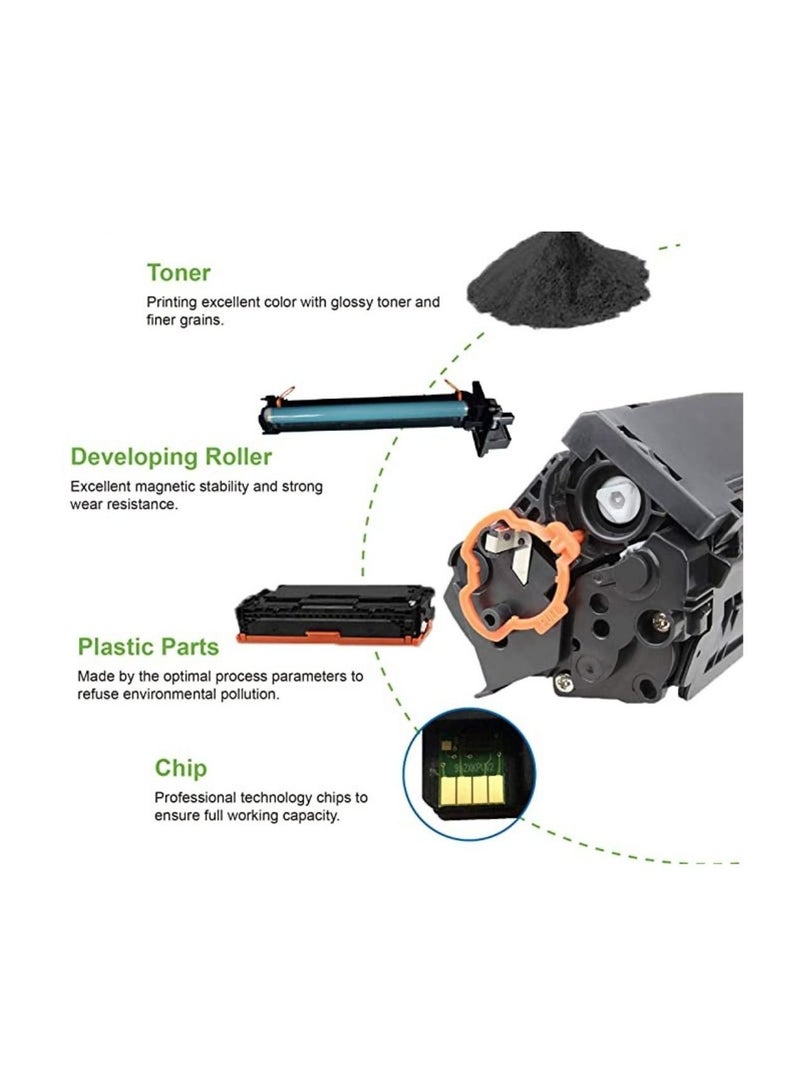 Toner
Printing excellent color with glossy toner and finer grains.

Developing Roller
Excellent magnetic stability and strong wear resistance.

Plastic Parts
Made by the optimal process parameters to refuse environmental pollution.

Chip
Professional technology chips to ensure full working capacity.