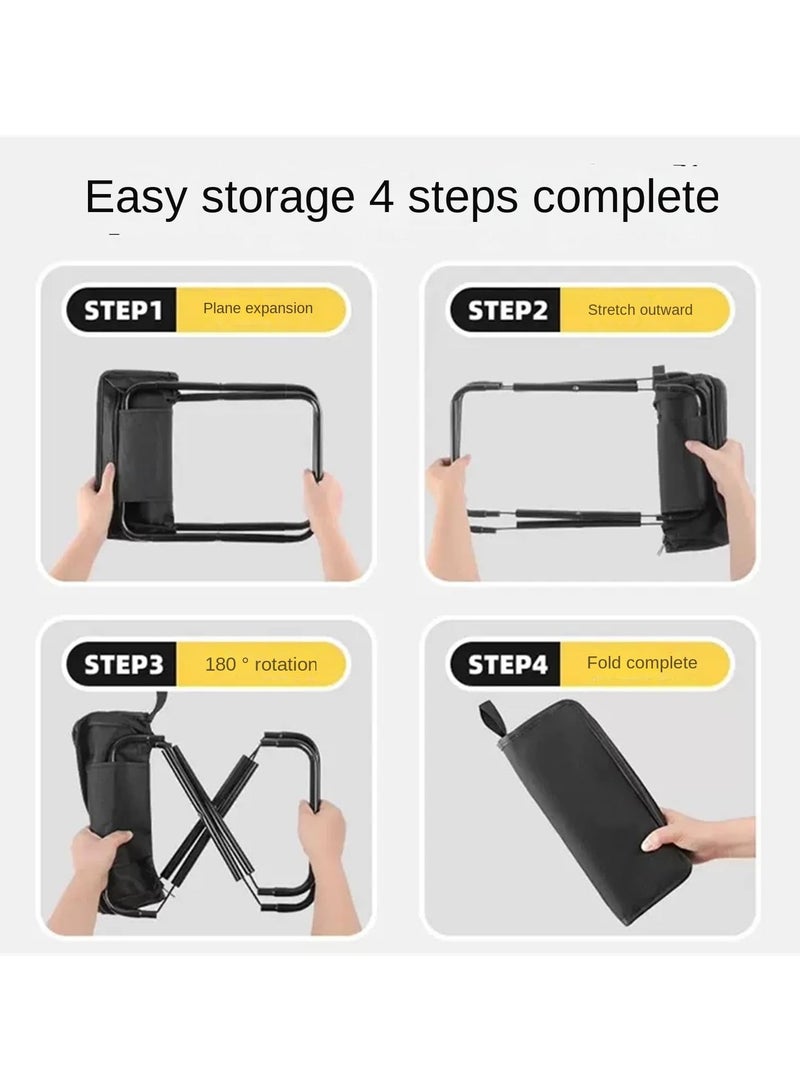 Easy storage 4 steps complete

STEP1 Plane expansion

STEP2 Stretch outward

STEP3 180 ° rotation

STEP4 Fold complete