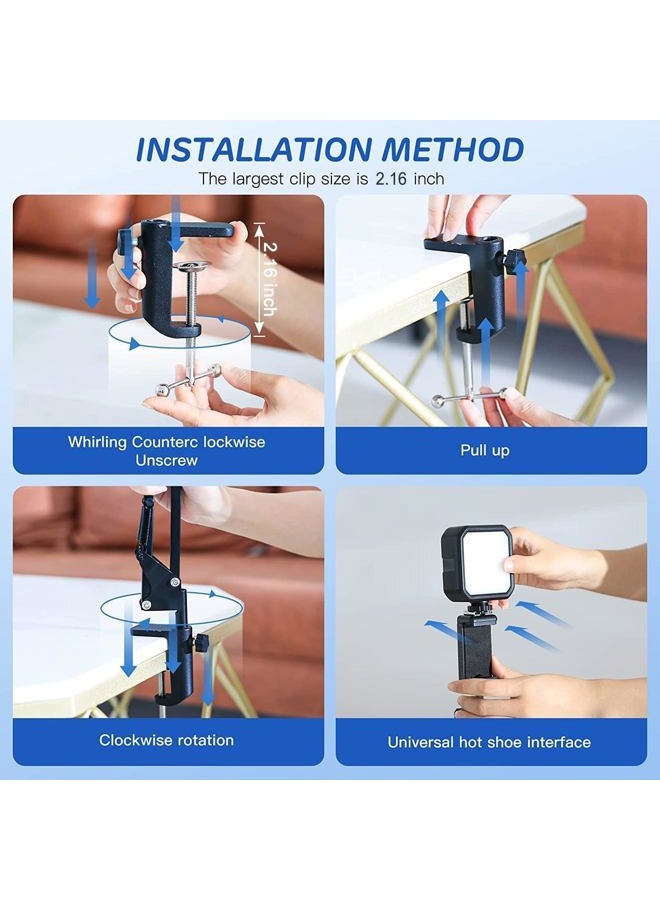 INSTALLATION METHOD

The largest clip size is 2.16 inch

2.16 inch

Whirling Counterc lockwise Unscrew

Pull up

Clockwise rotation

Universal hot shoe interface