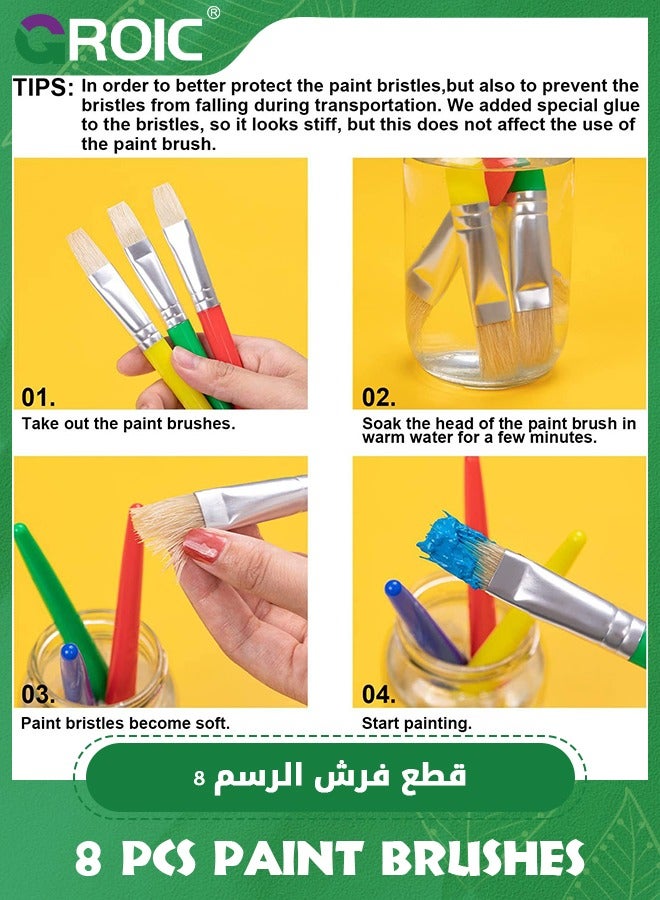 GROIC®

TIPS: In order to better protect the paint bristles,but also to prevent the bristles from falling during transportation. We added special glue to the bristles, so it looks stiff, but this does not affect the use of the paint brush.

01.
Take out the paint brushes.

02.
Soak the head of the paint brush in warm water for a few minutes.

03.
Paint bristles become soft.

04.
Start painting.

8 قطع فرش الرسم

8 PCS PAINT BRUSHES