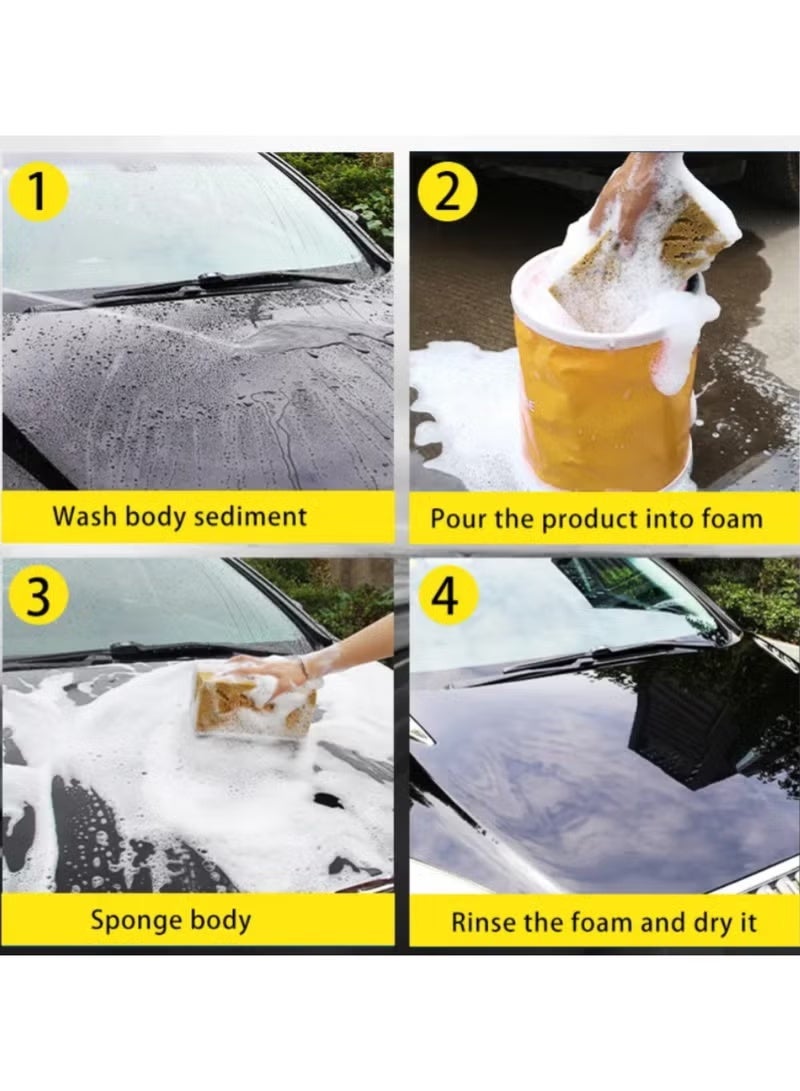 1
Wash body sediment

2
Pour the product into foam

3
Sponge body

4
Rinse the foam and dry it