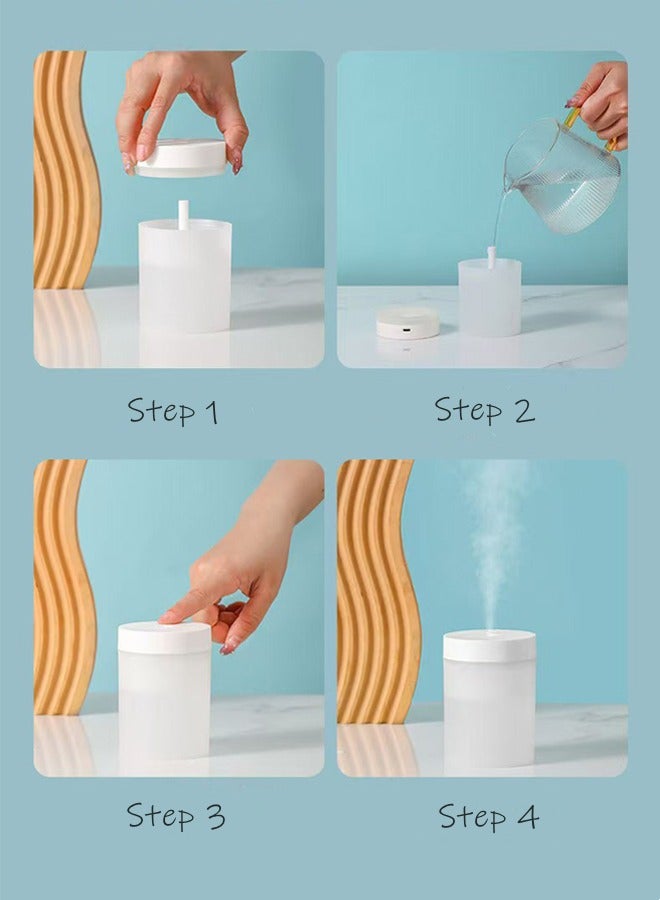 Step 1

Step 2

Step 3

Step 4