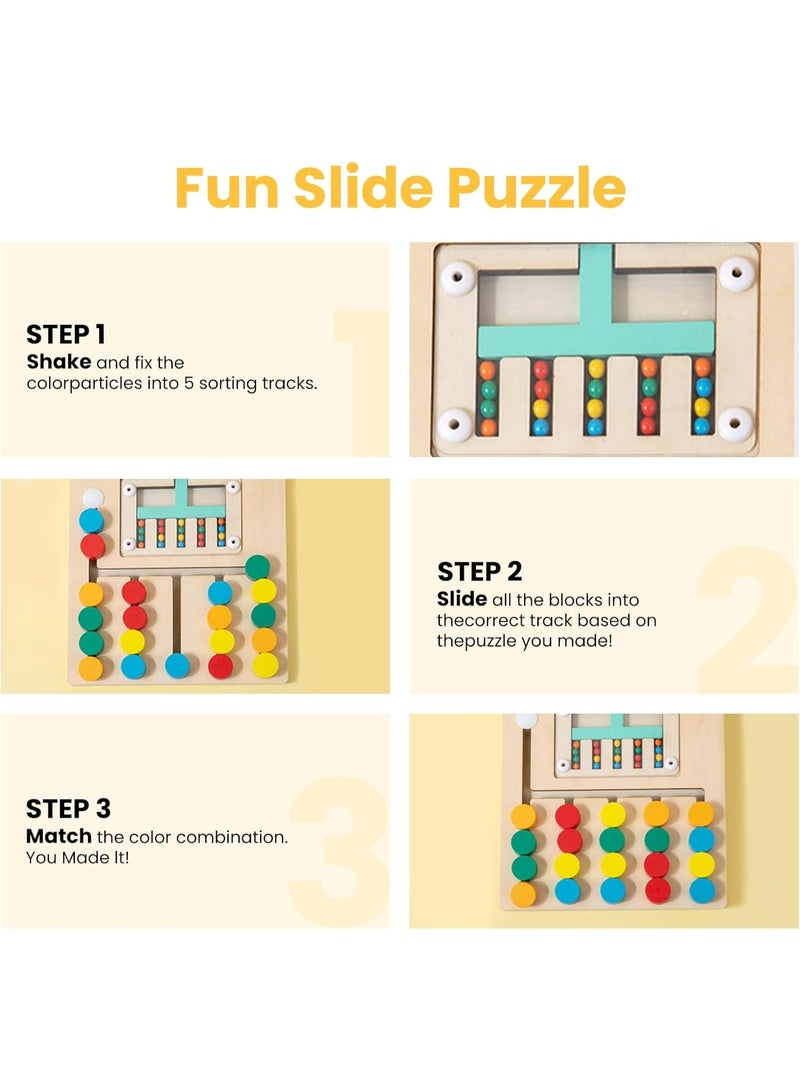 Fun Slide Puzzle

STEP 1
Shake and fix the colorparticles into 5 sorting tracks.

1

STEP 2
Slide all the blocks into thecorrect track based on thepuzzle you made!

2

STEP 3
Match the color combination. You Made It!

3