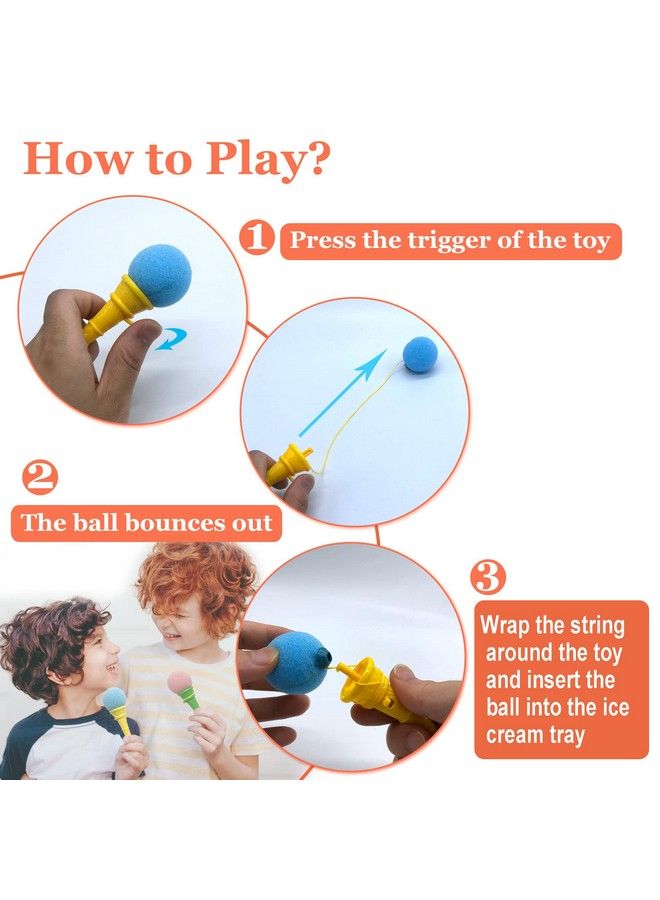 How to Play?

1 Press the trigger of the toy

2 The ball bounces out

3 Wrap the string around the toy and insert the ball into the ice cream tray