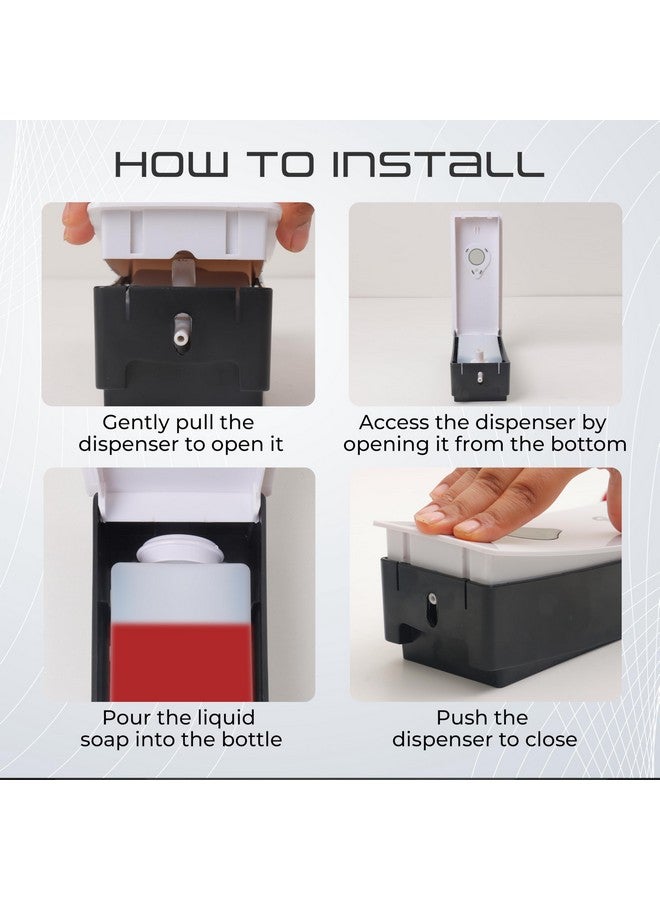 HOW TO INSTALL

Gently pull the dispenser to open it

Access the dispenser by opening it from the bottom

Pour the liquid soap into the bottle

Push the dispenser to close