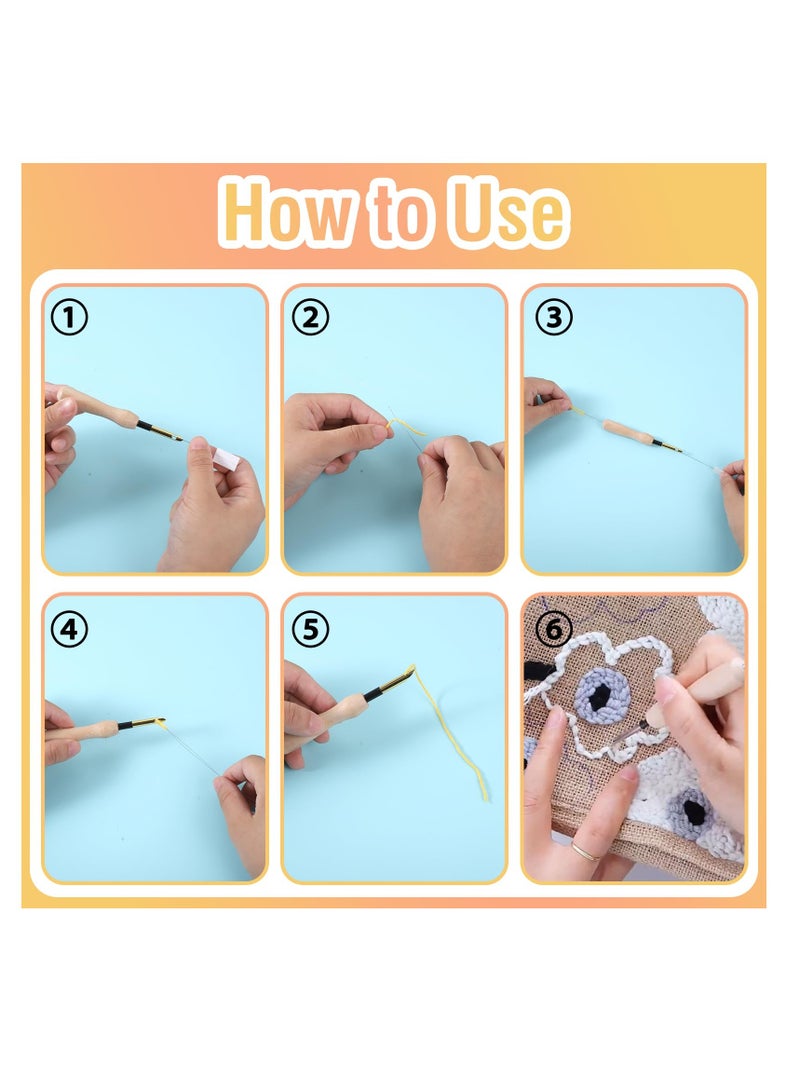 How to Use

①

②

③

④

⑤

⑥