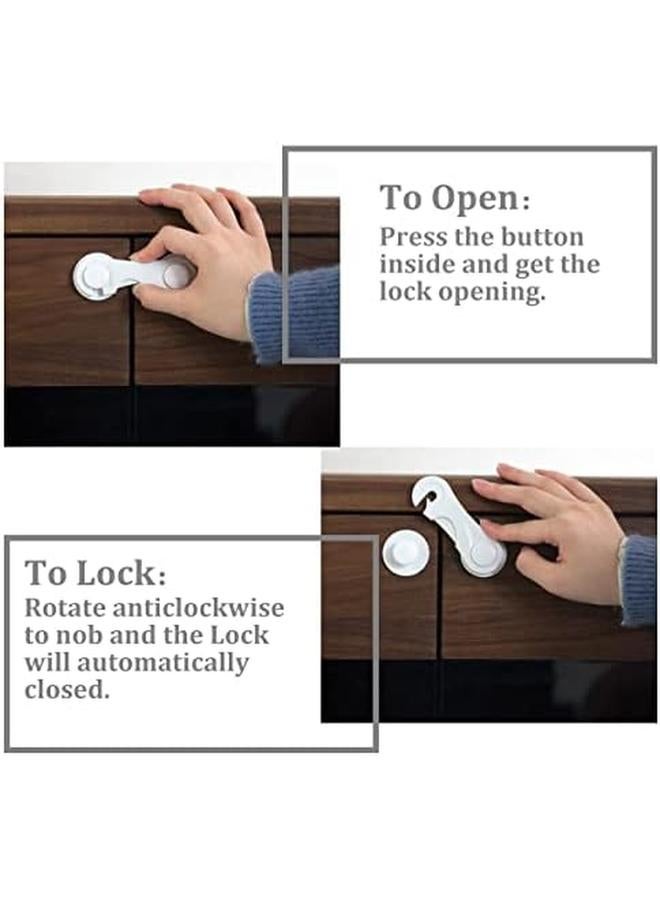 To Open:
Press the button inside and get the lock opening.

To Lock:
Rotate anticlockwise to nob and the Lock will automatically closed.