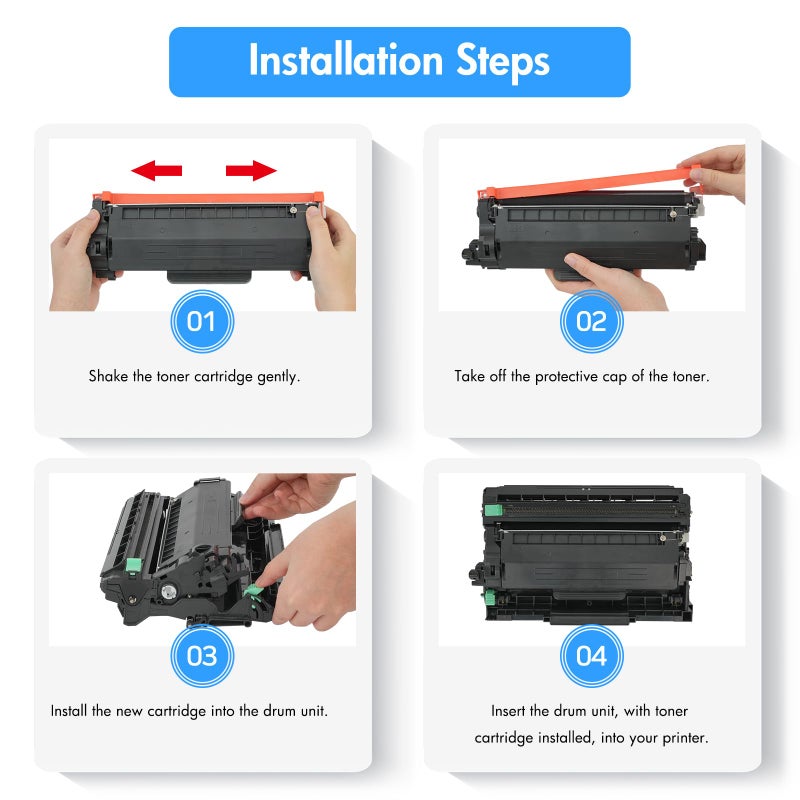 Installation Steps

01

Shake the toner cartridge gently.

02

Take off the protective cap of the toner.

03

Install the new cartridge into the drum unit.

04

Insert the drum unit, with toner cartridge installed, into your printer.