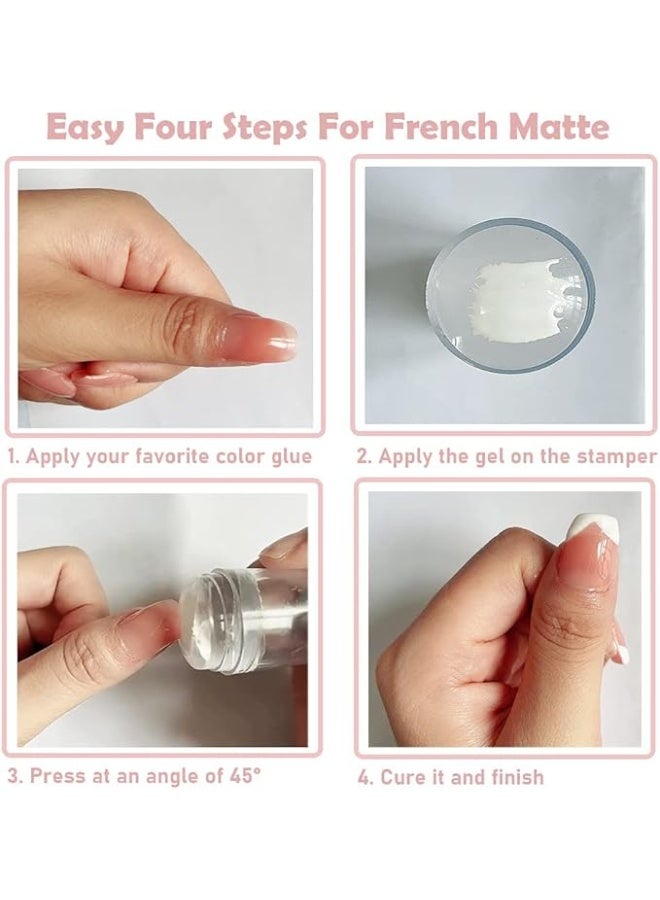 Easy Four Steps For French Matte

1. Apply your favorite color glue

2. Apply the gel on the stamper

3. Press at an angle of 45°

4. Cure it and finish