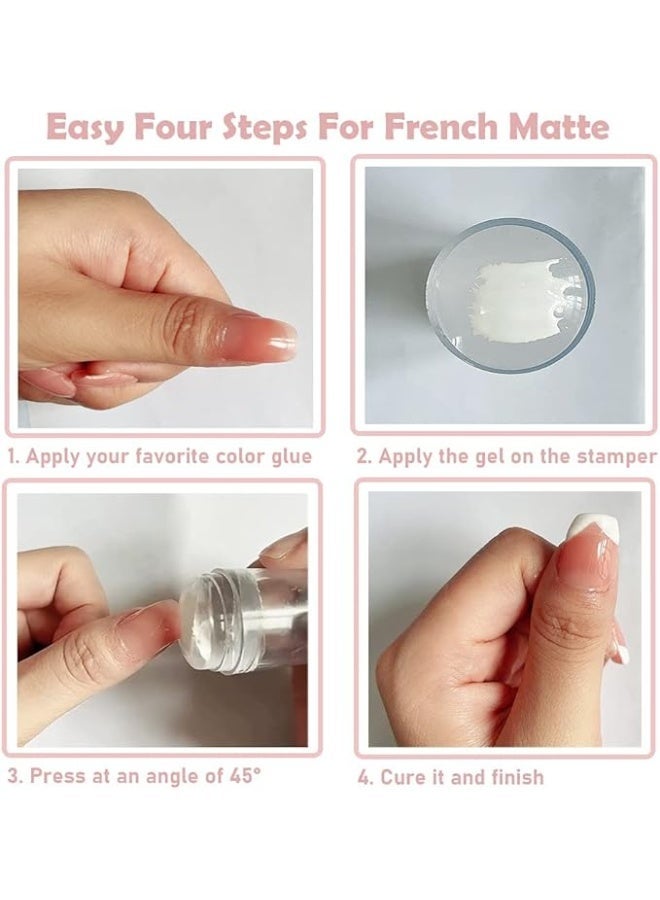 Easy Four Steps For French Matte

1. Apply your favorite color glue

2. Apply the gel on the stamper

3. Press at an angle of 45°

4. Cure it and finish