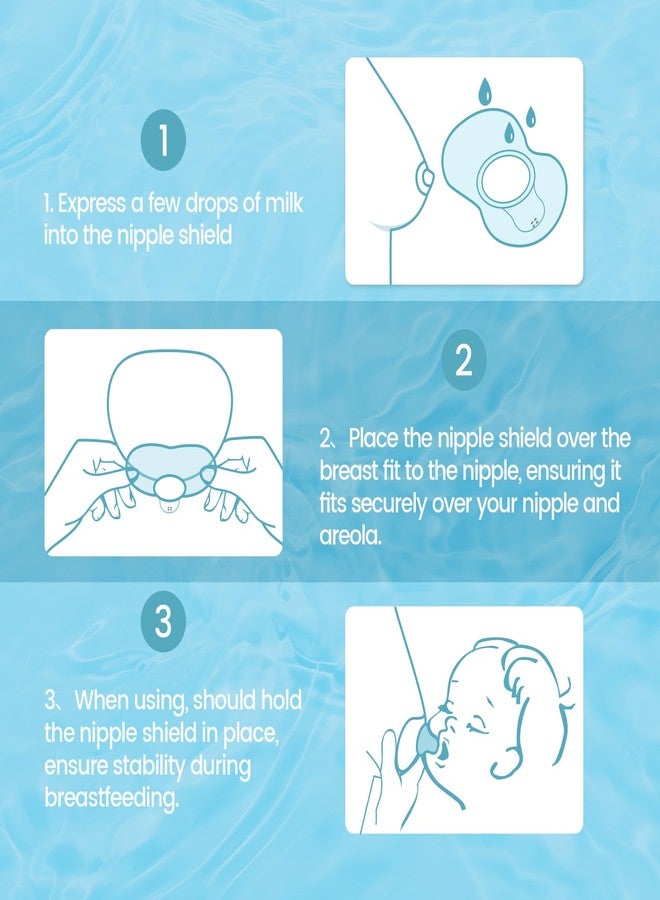 1

1. Express a few drops of milk into the nipple shield

2

2、Place the nipple shield over the breast fit to the nipple, ensuring it fits securely over your nipple and areola.

3

3、When using, should hold the nipple shield in place, ensure stability during breastfeeding.